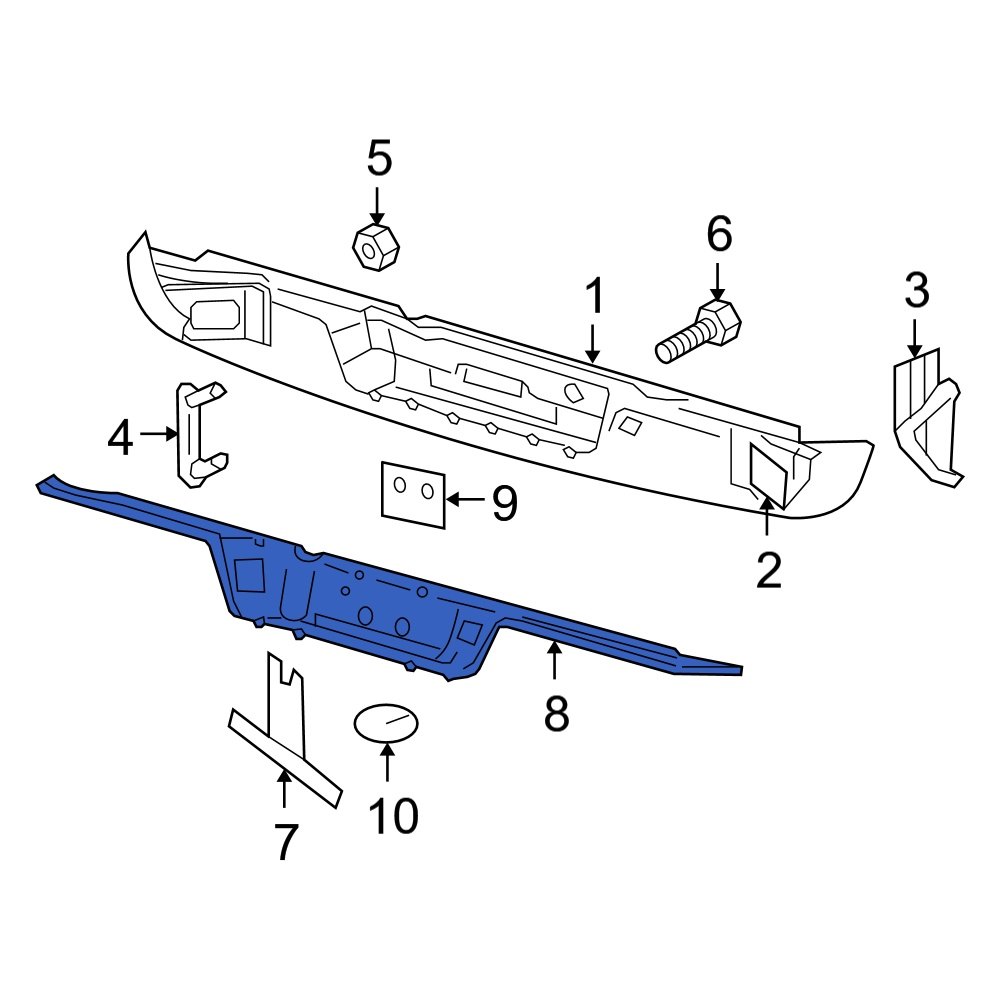 5
6
1
3
4
9
2
8
7
10