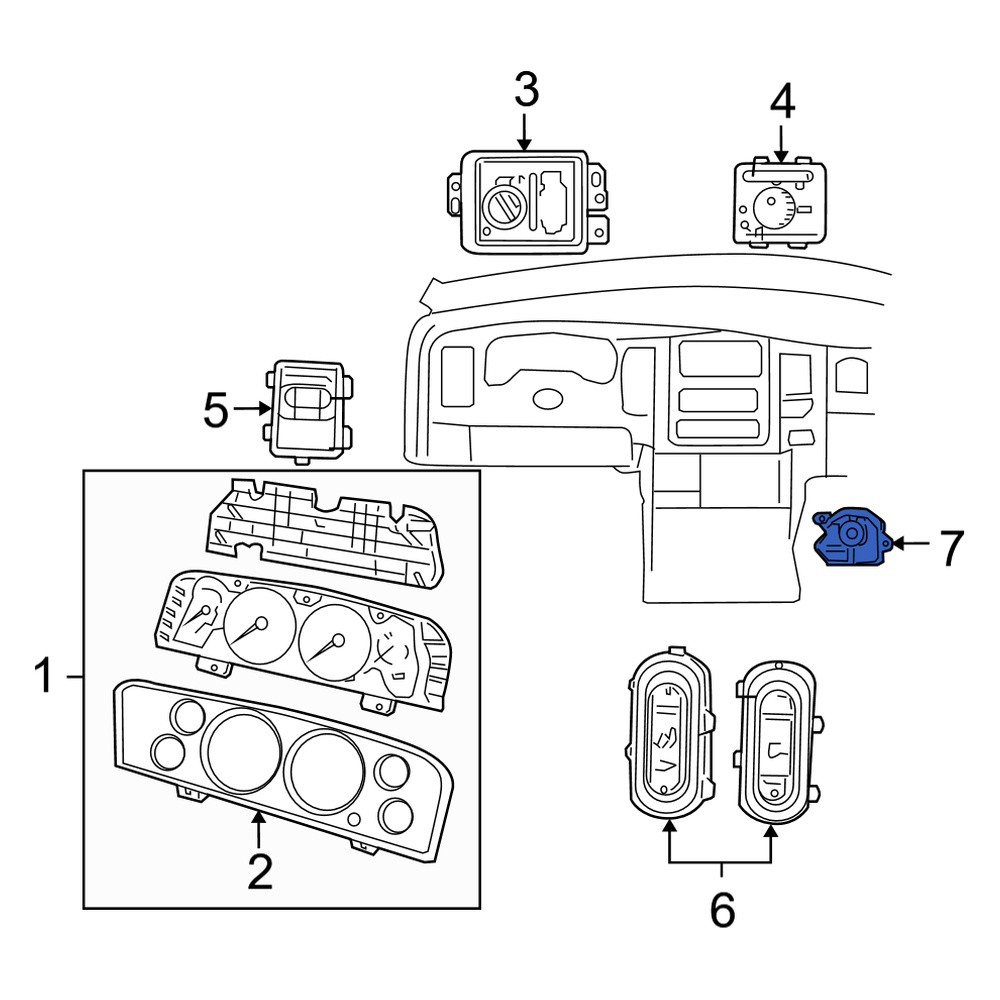 3
4
5
7
1
2
6