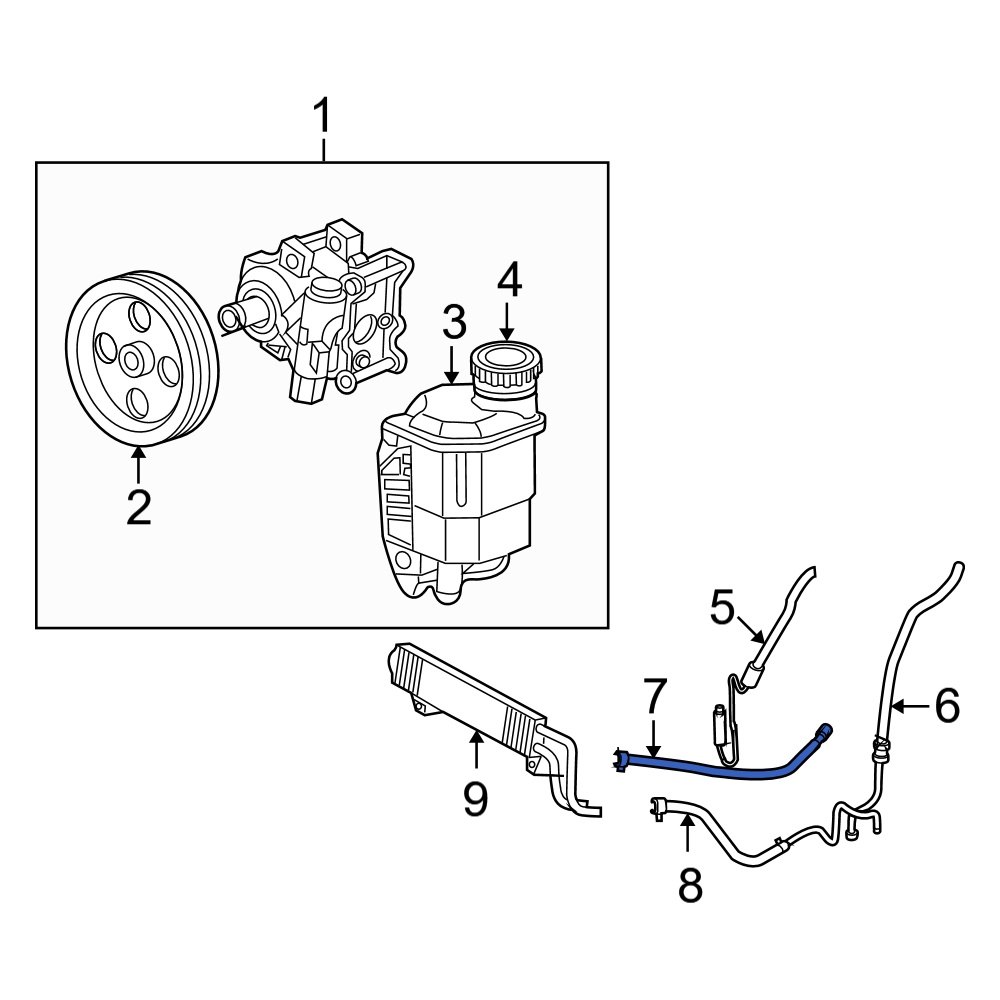 1
4
3
2
5
7
6
9
8