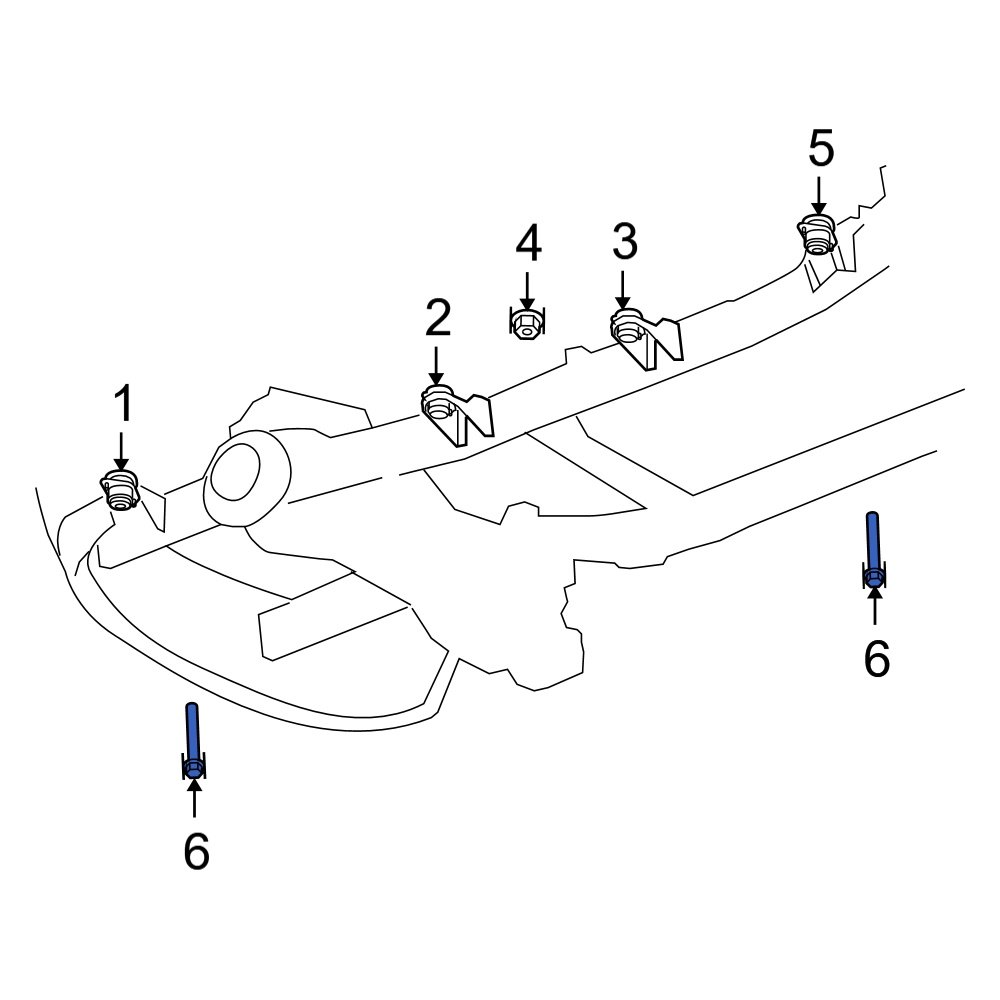 5
4
3
2
1
6
6