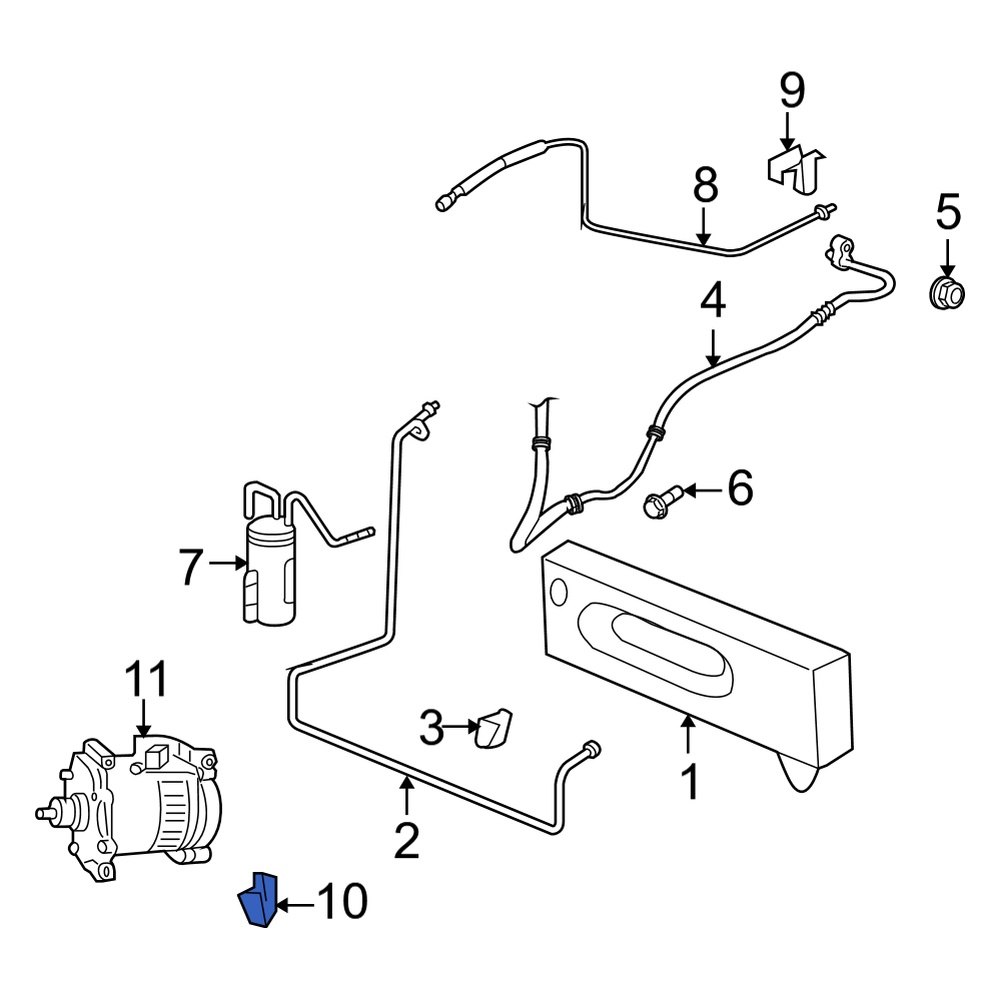 9
8
5
4
6
7
11
3
1
2
10