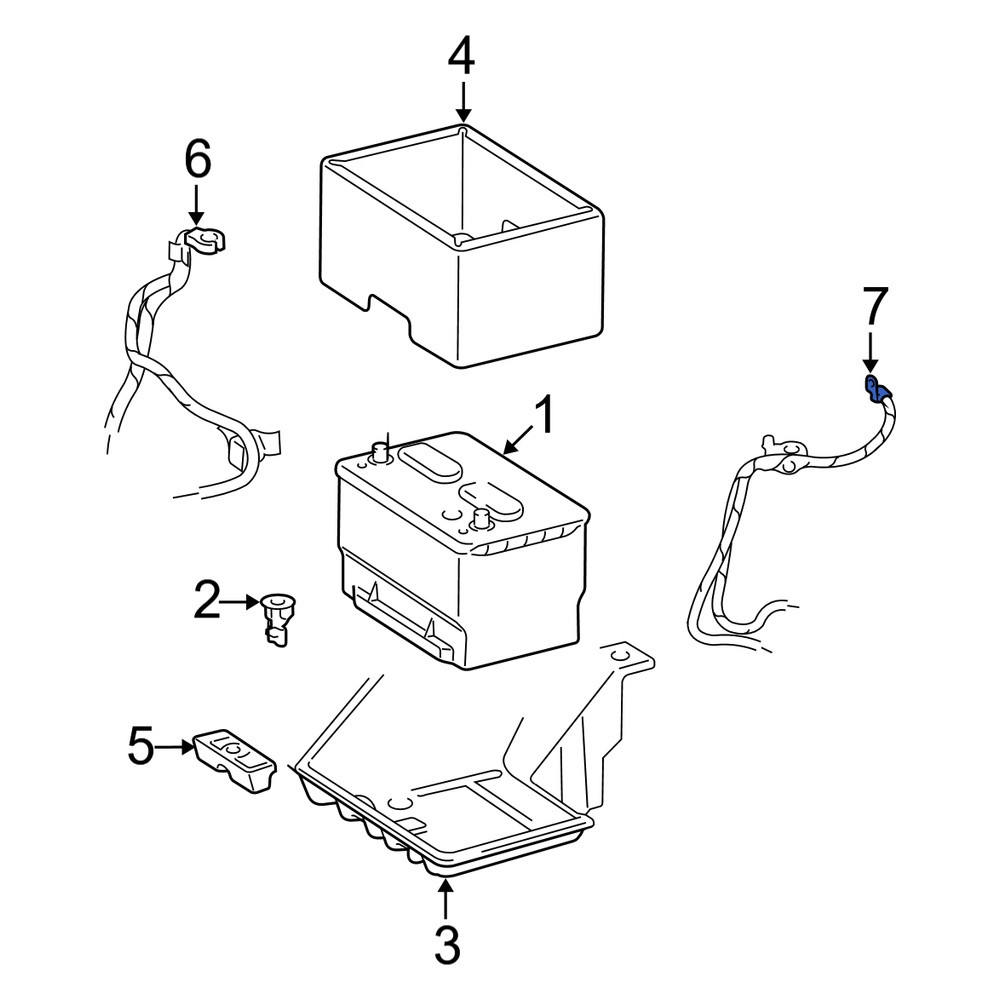 4
6
7
1
2
5
3