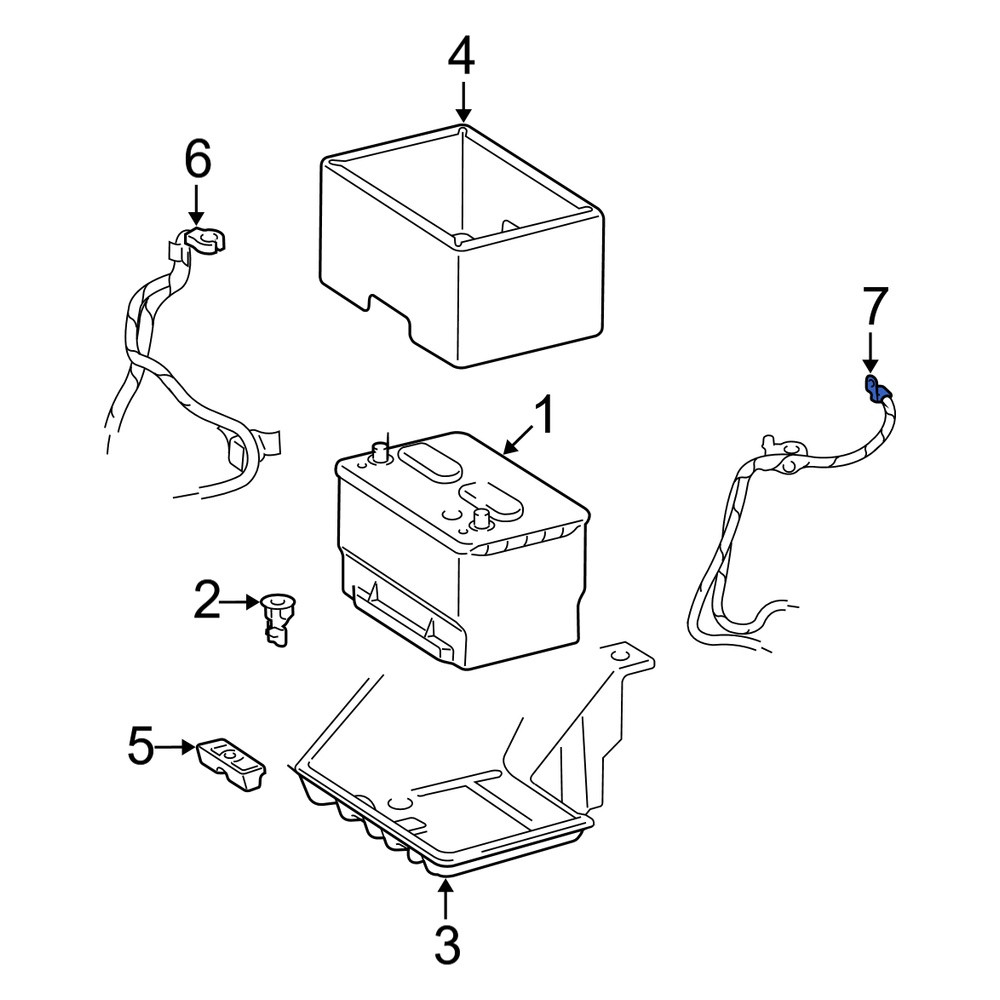 4
6
7
1
2
5
3