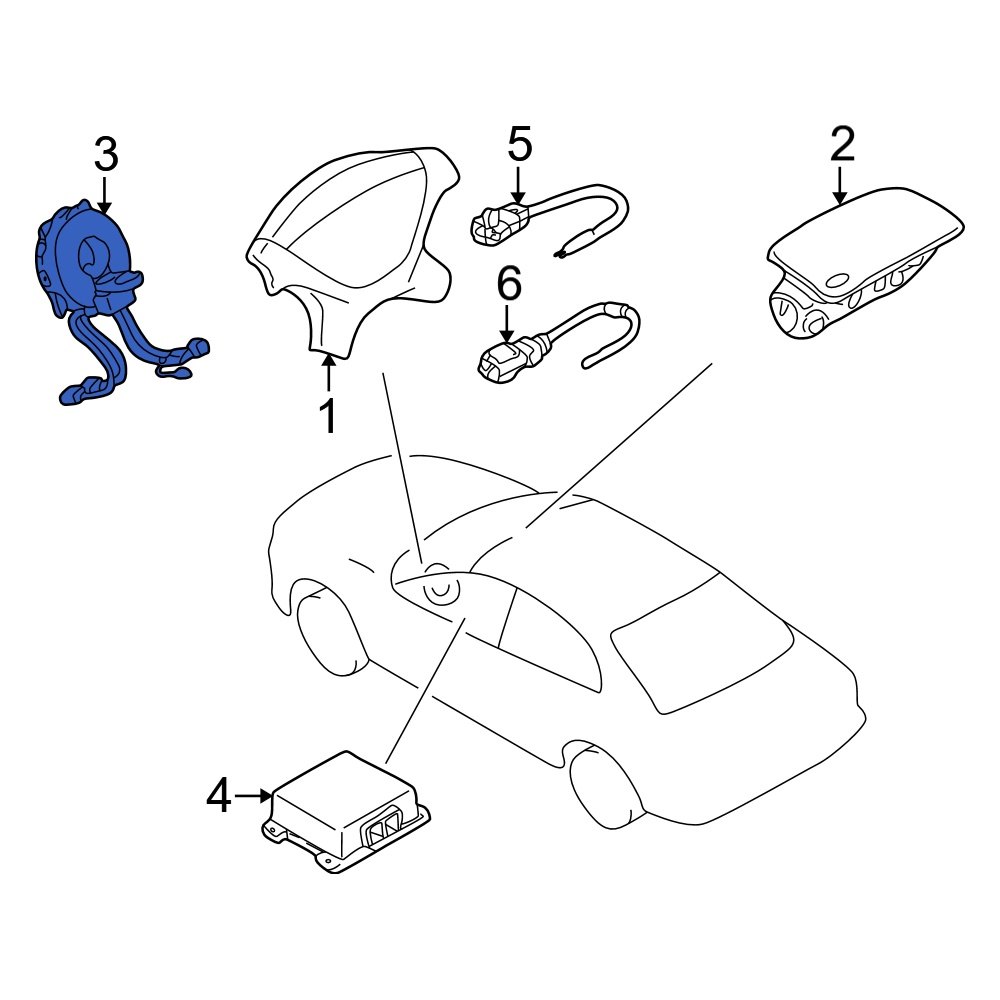 3
5
2
6
1
4