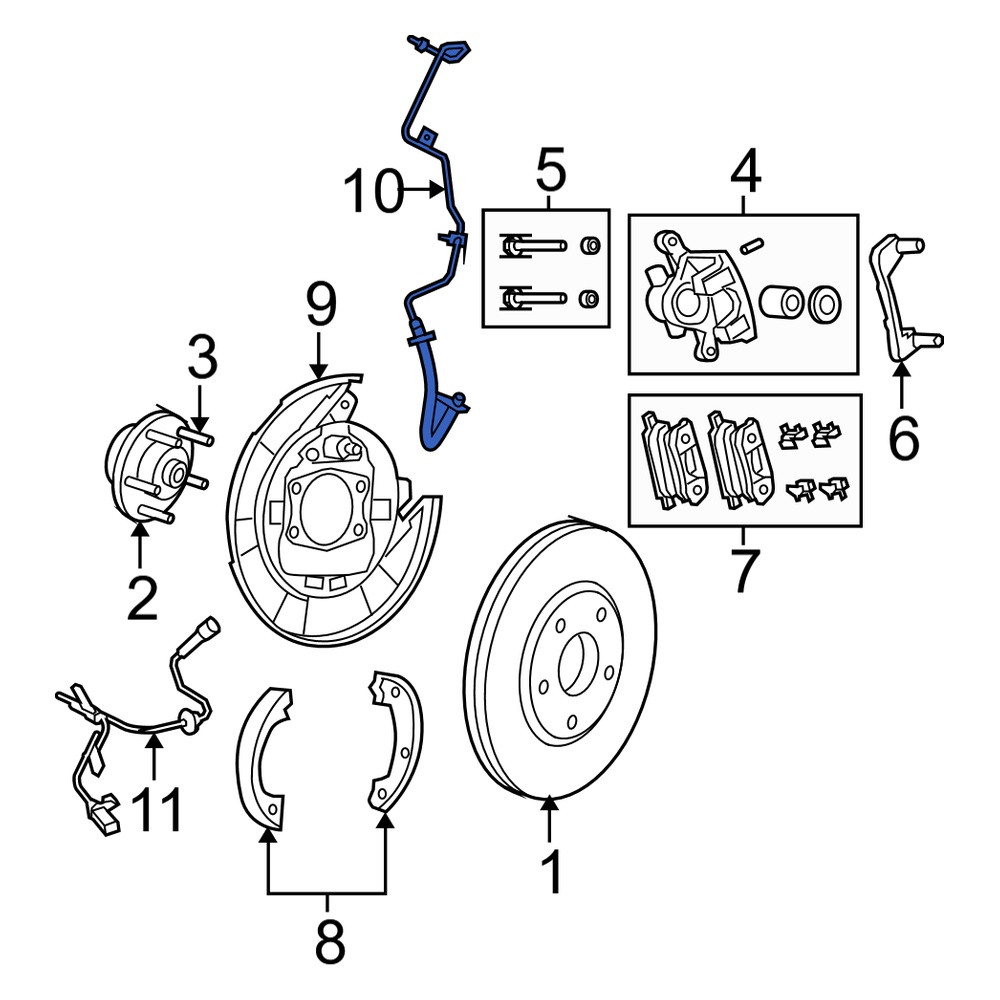 10
5
4
9
3
6
2
7
11
8
1