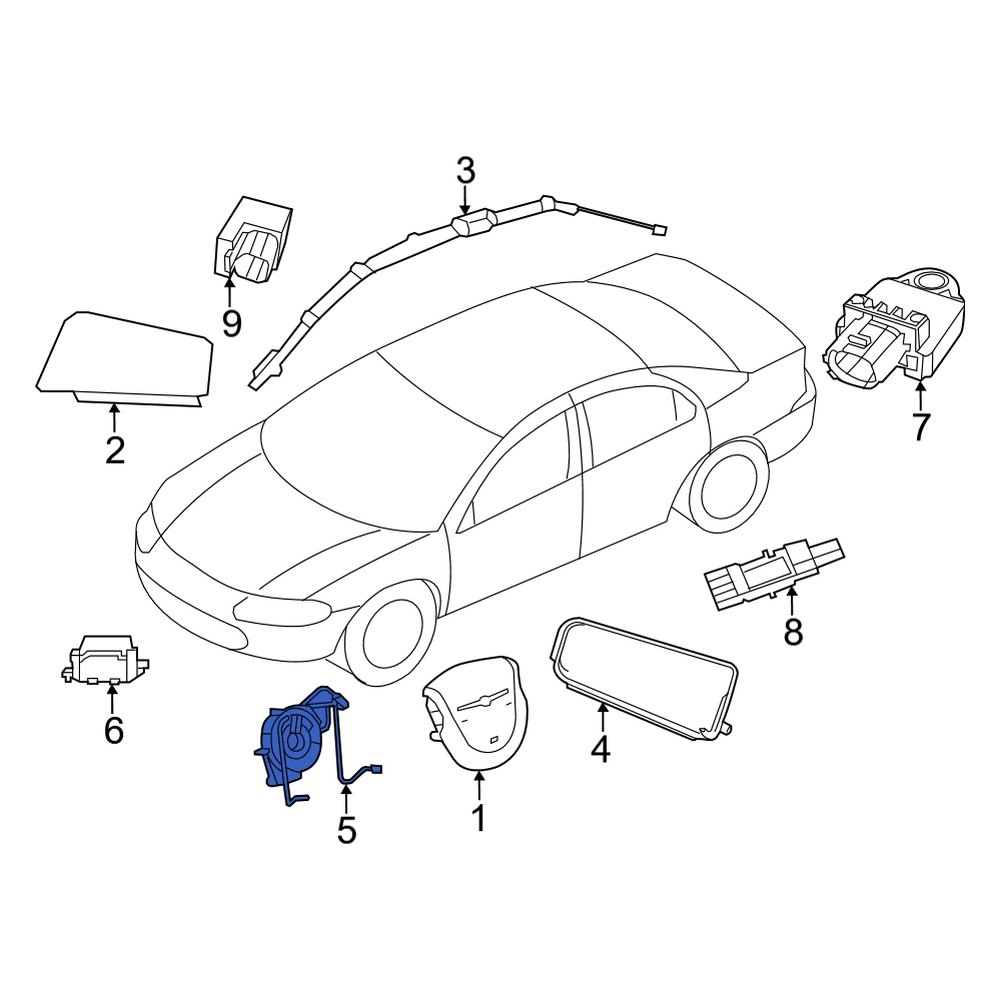 3
9
2
7
8
6
4
5
1