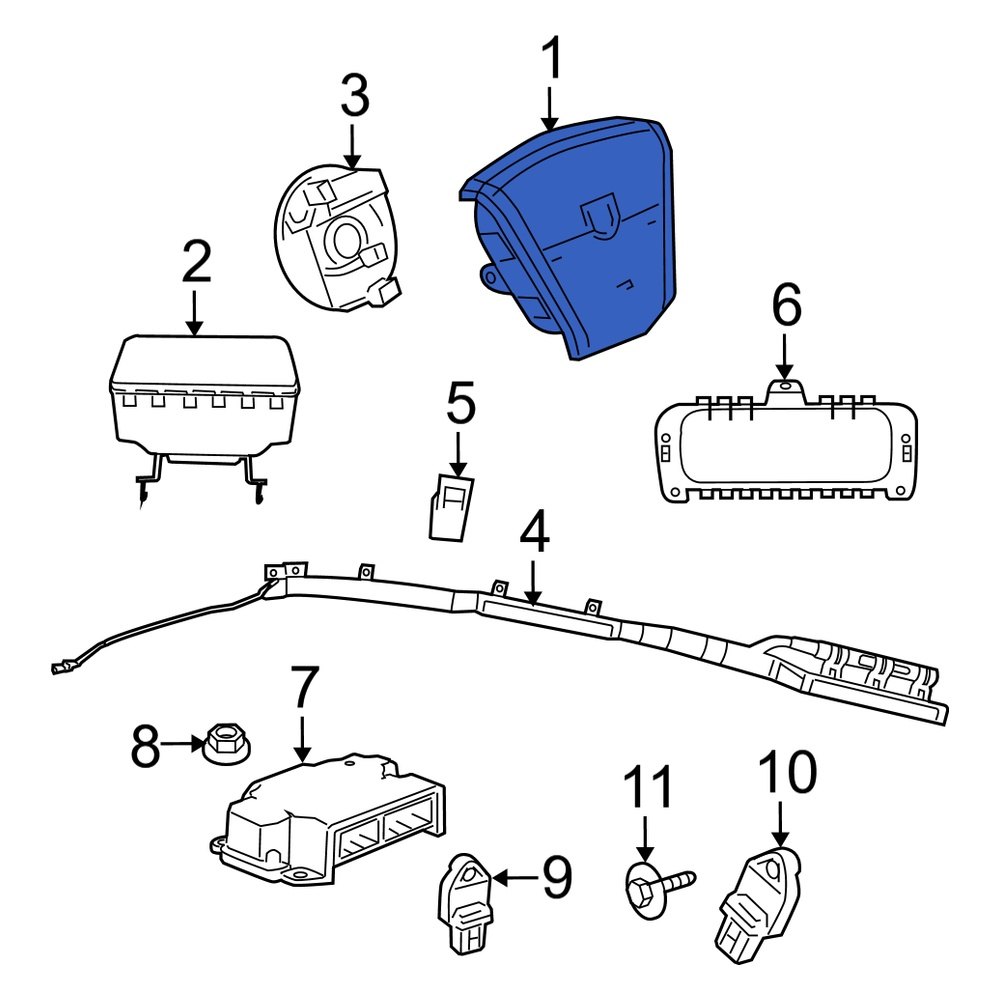 1
3
2
6
5
4
7
8
11
10
9