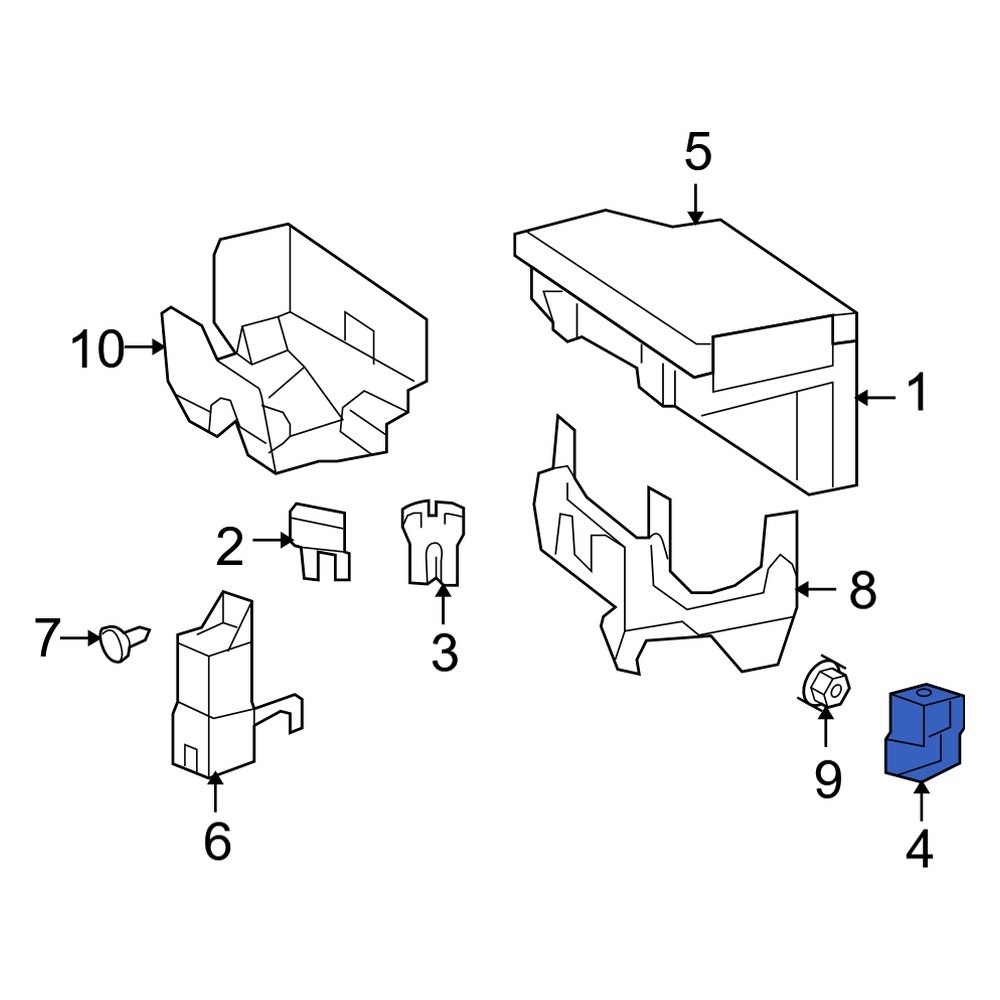 5
10
1
2
3
8
7
9
6
4