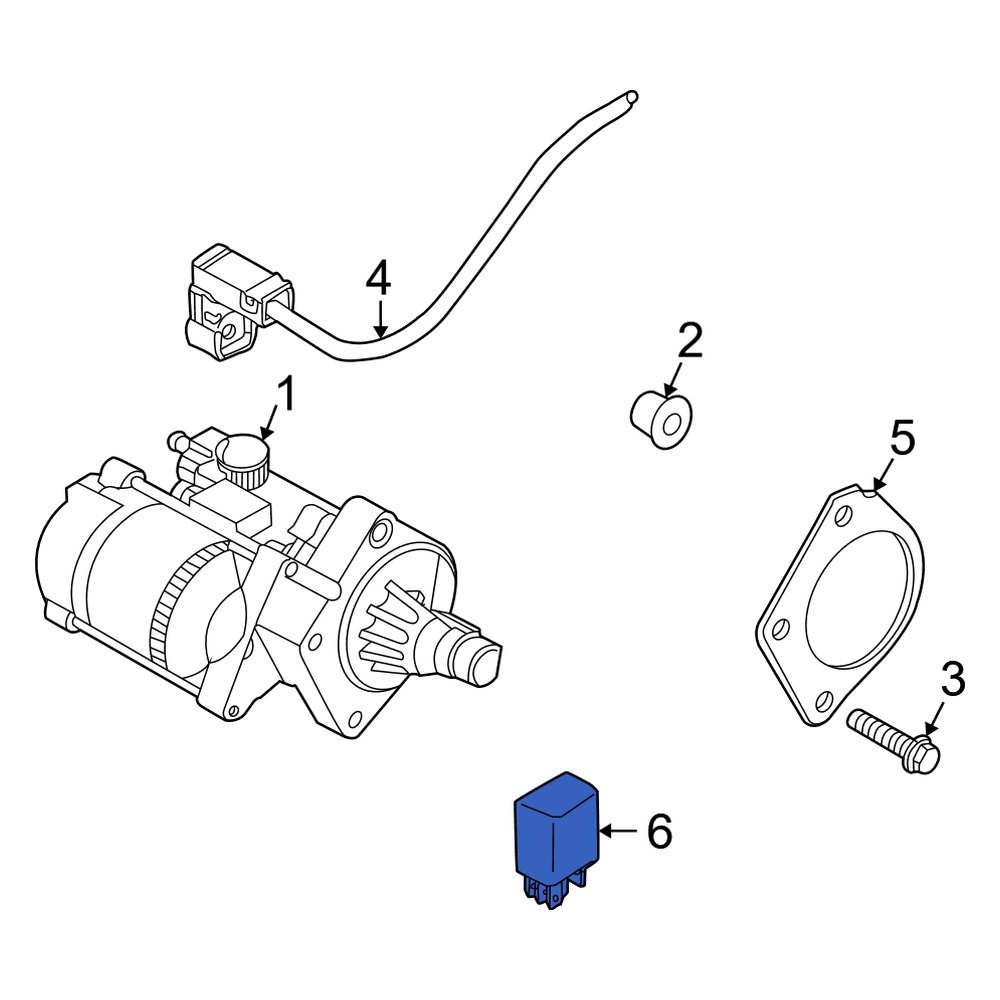 4
2
1
5
3
6