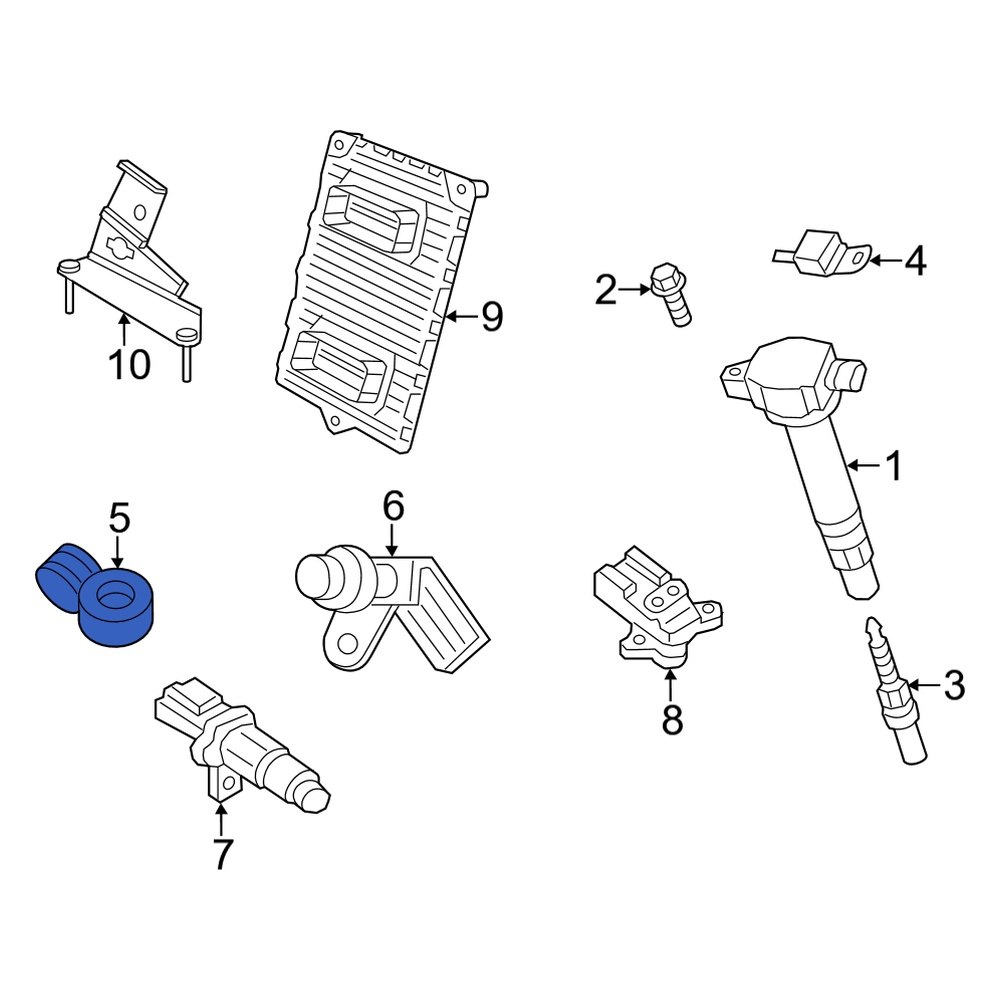 10
9
2
4
1
5
6
8
3
7