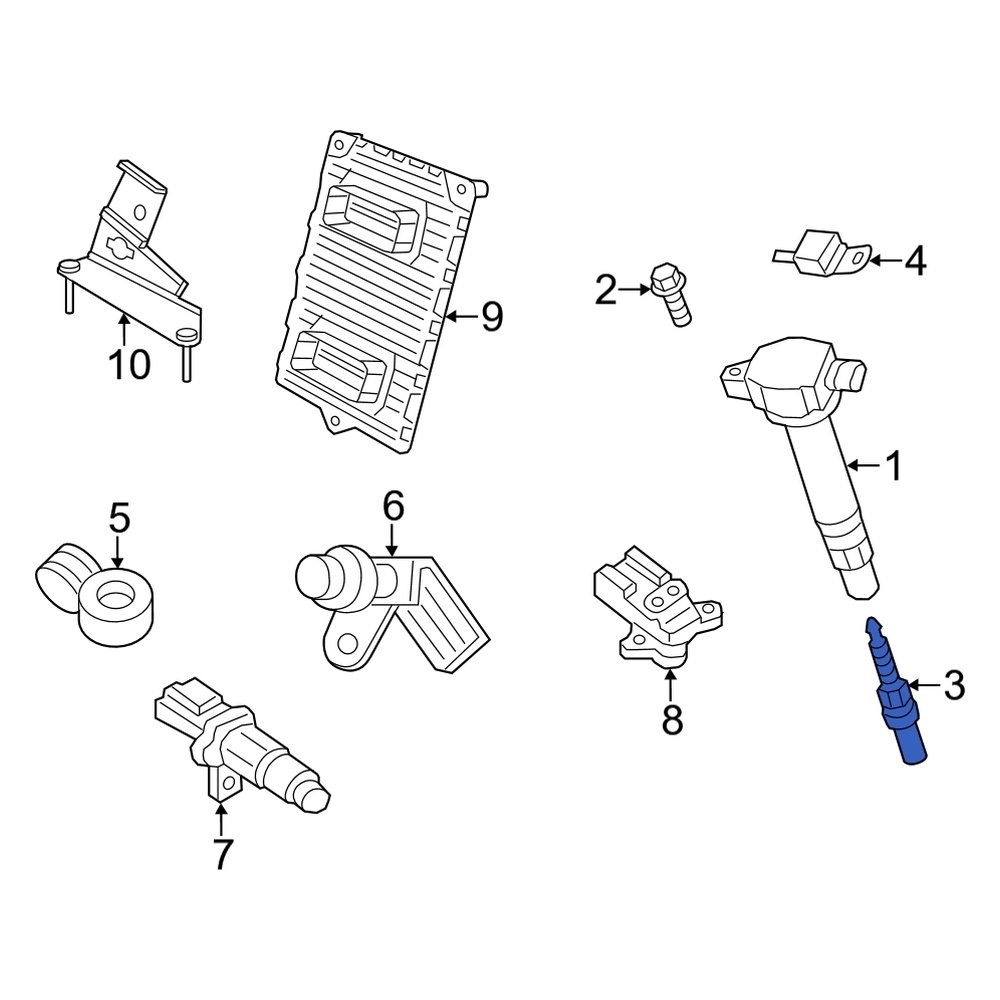 10
9
2
4
1
5
6
8
3
7