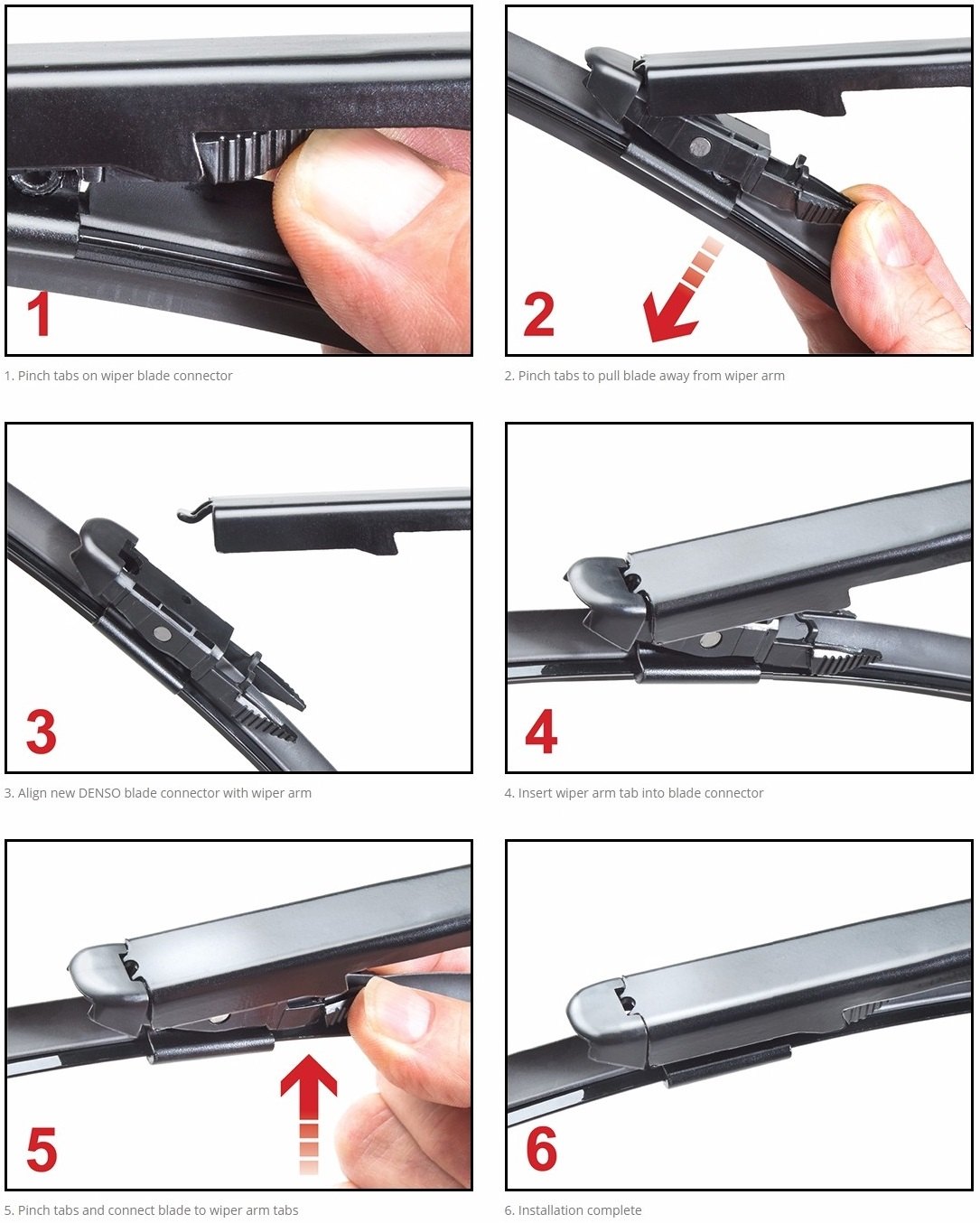 1

1. Pinch tabs on wiper blade connector

2

2. Pinch tabs to pull blade away from wiper arm

3

3. Align new DENSO blade connector with wiper arm

4

4. Insert wiper arm tab into blade connector

5

5. Pinch tabs and connect blade to wiper arm tabs

6

6. Installation complete