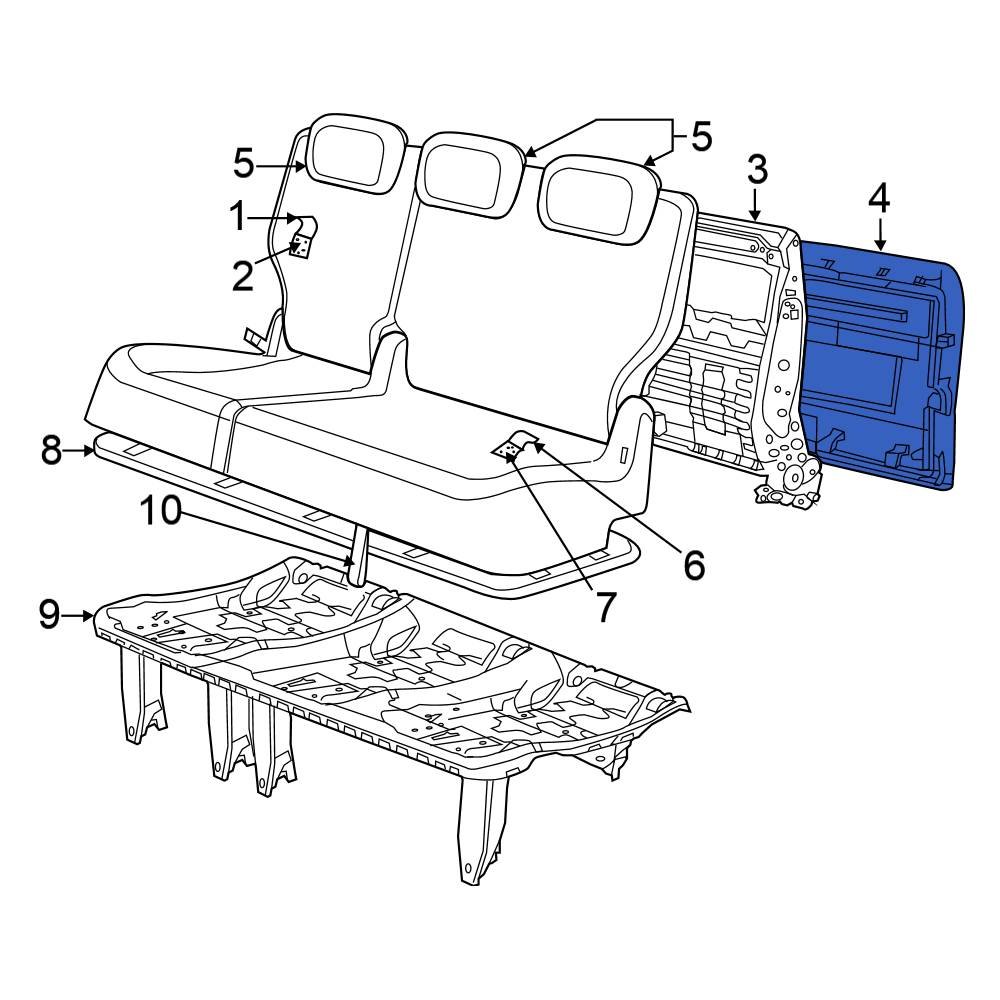 5
5
3
4
1
2
8
10
6
7
9