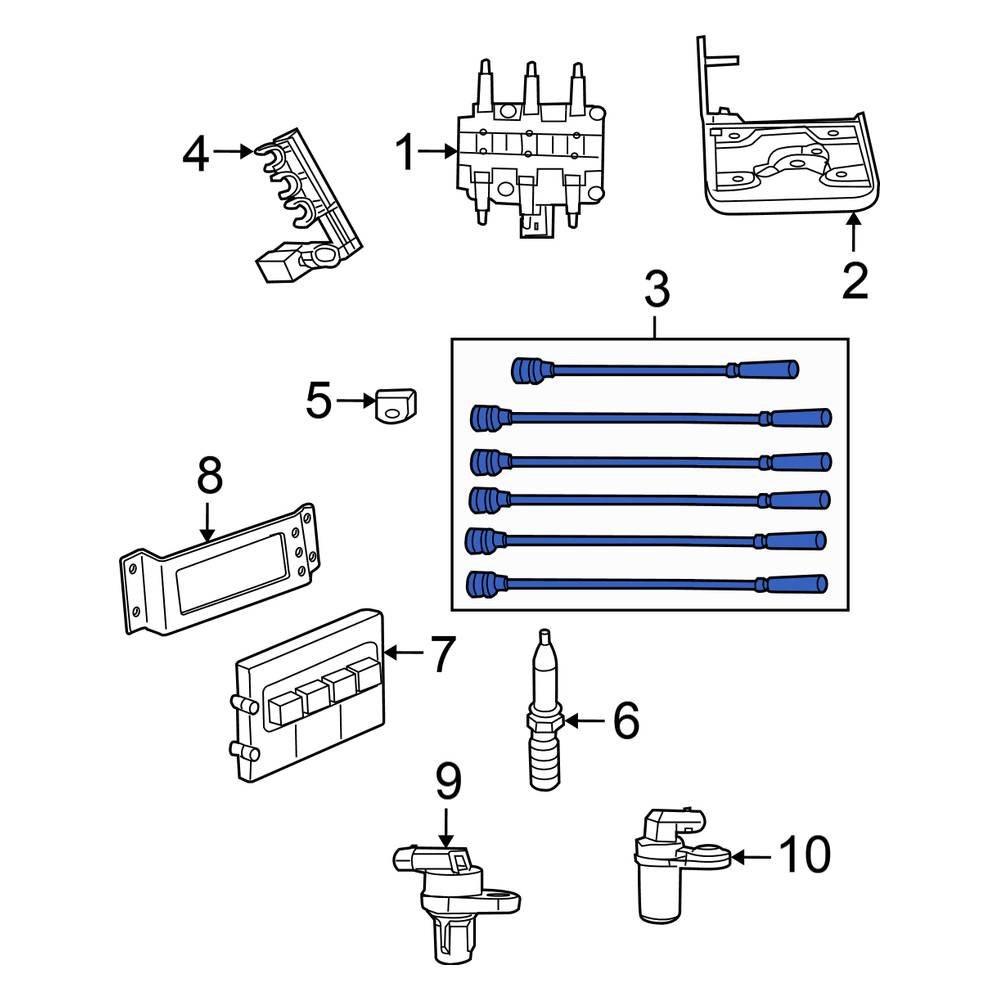 4
1
2
3
5
8
7
6
9
10