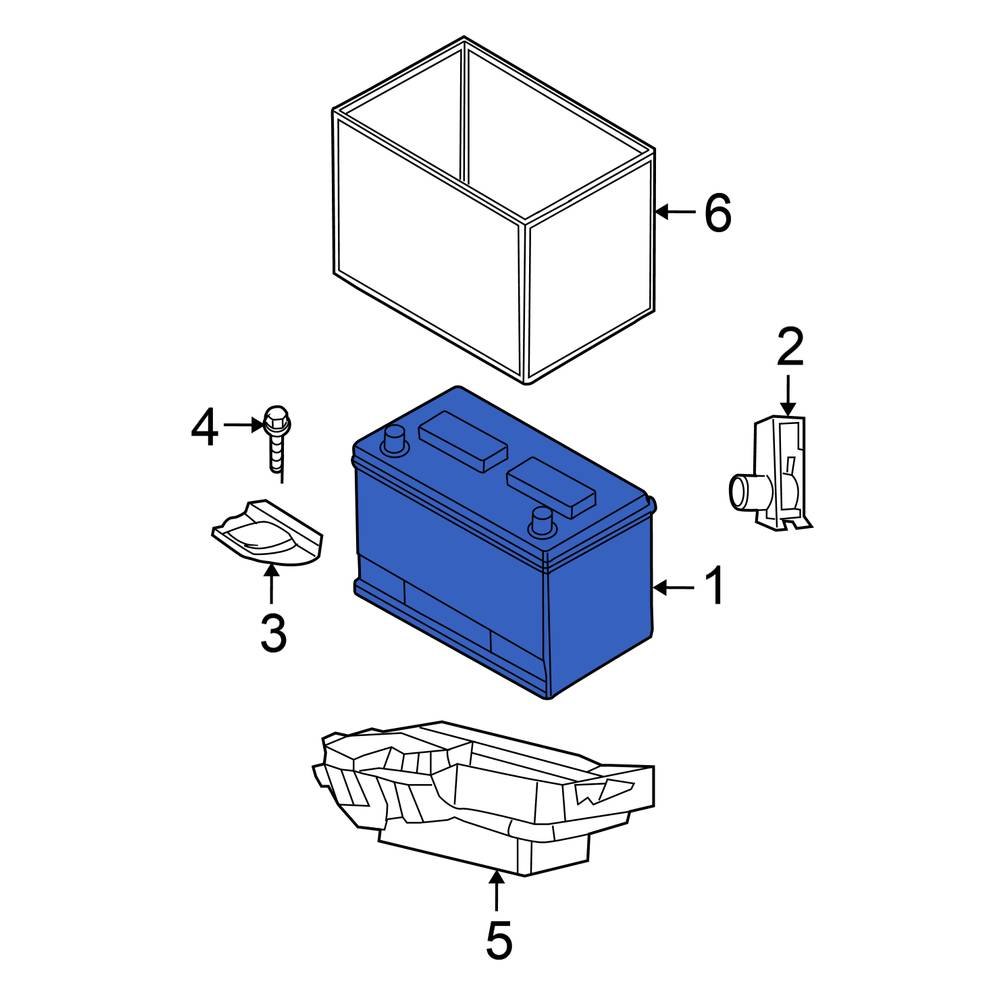 6
2
4
1
3
5