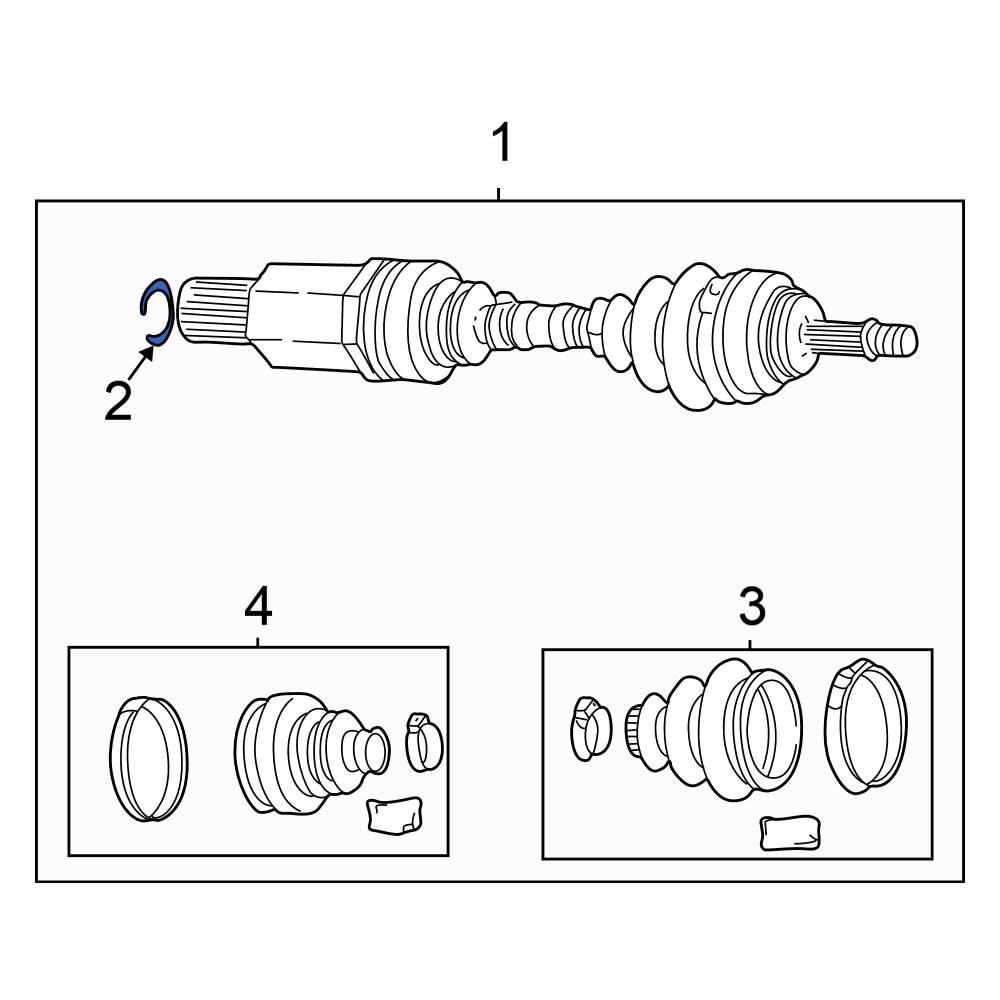 1

2

4

3