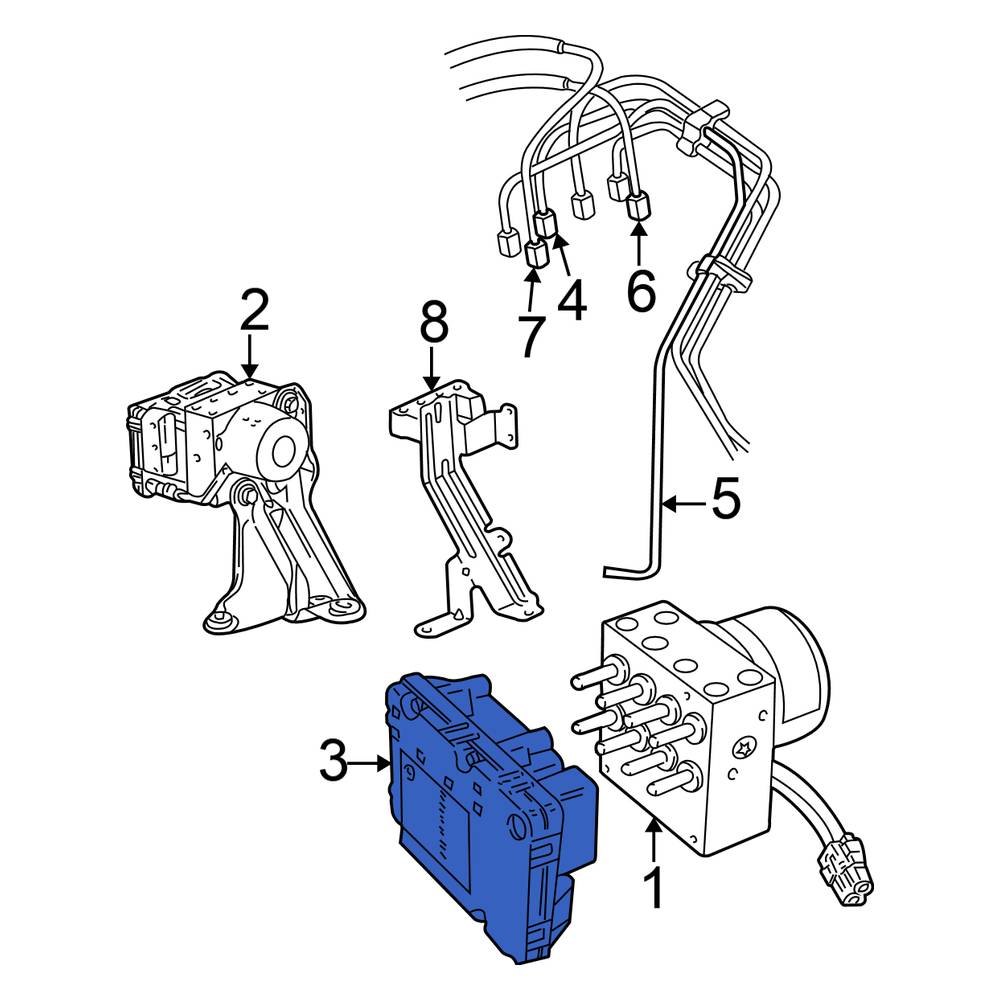 2
8
7
4
6
5
3
1