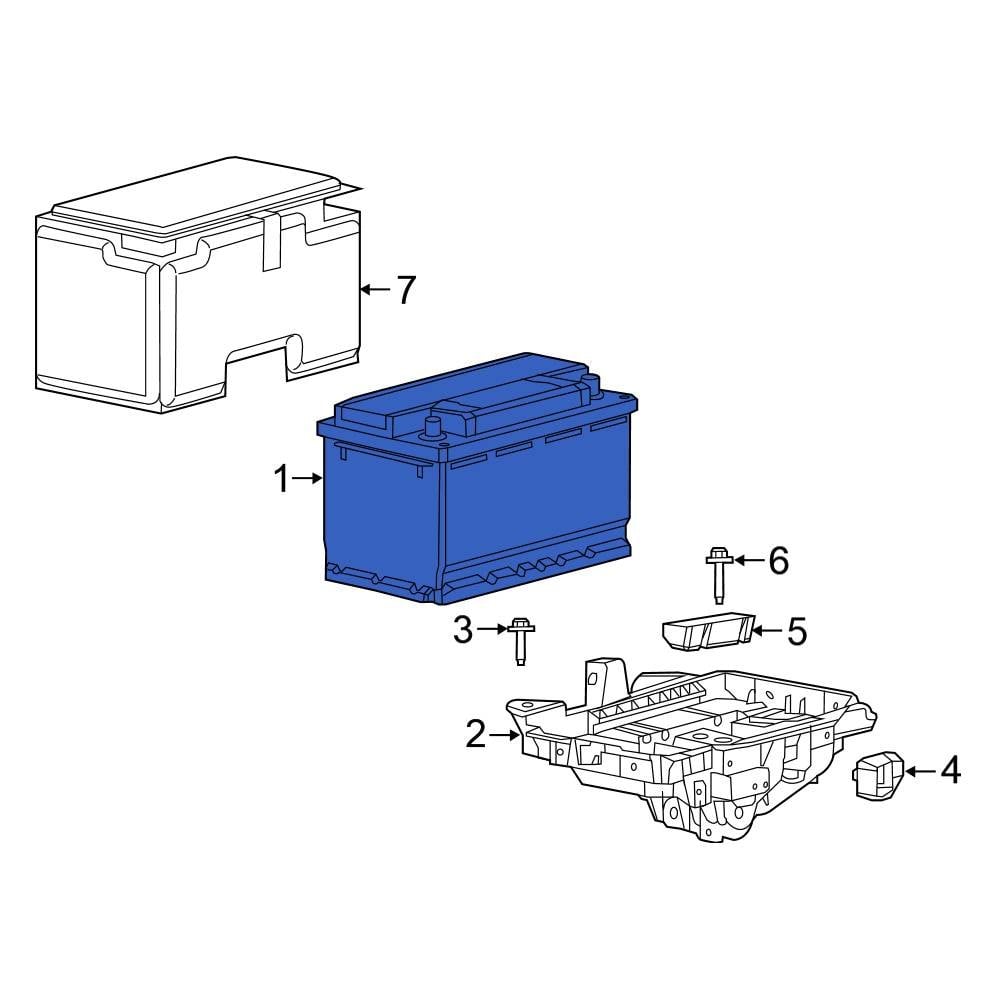 7

1

6

3

5

2

4