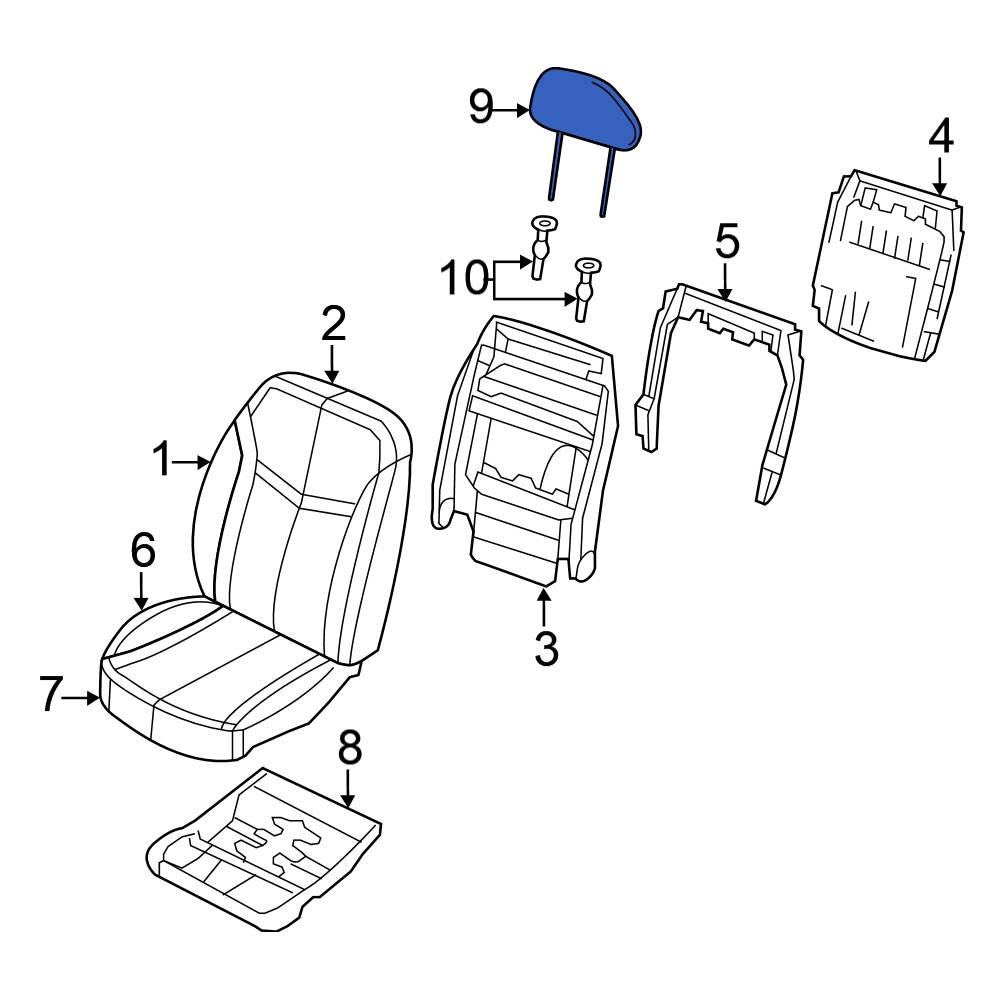 9
4
5
10
2
1
6
3
7
8