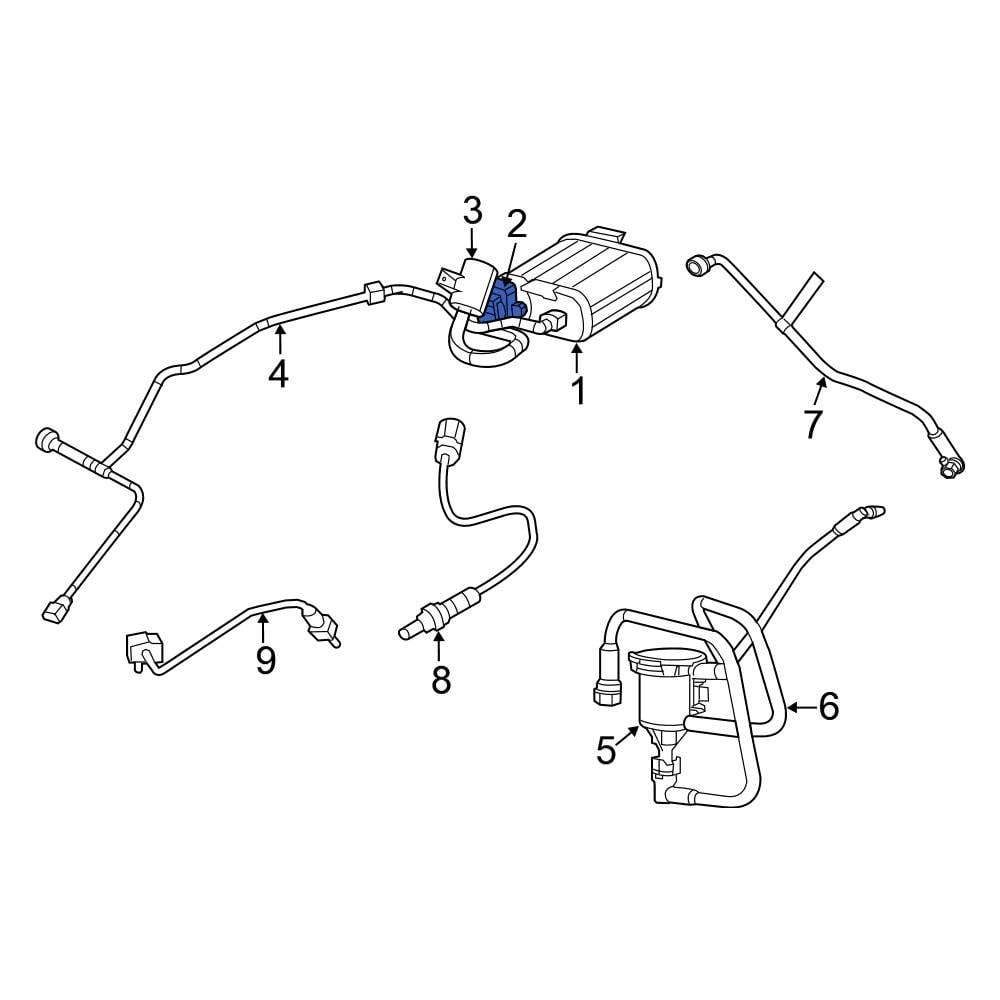 3
2
4
1
7
9
8
6
5