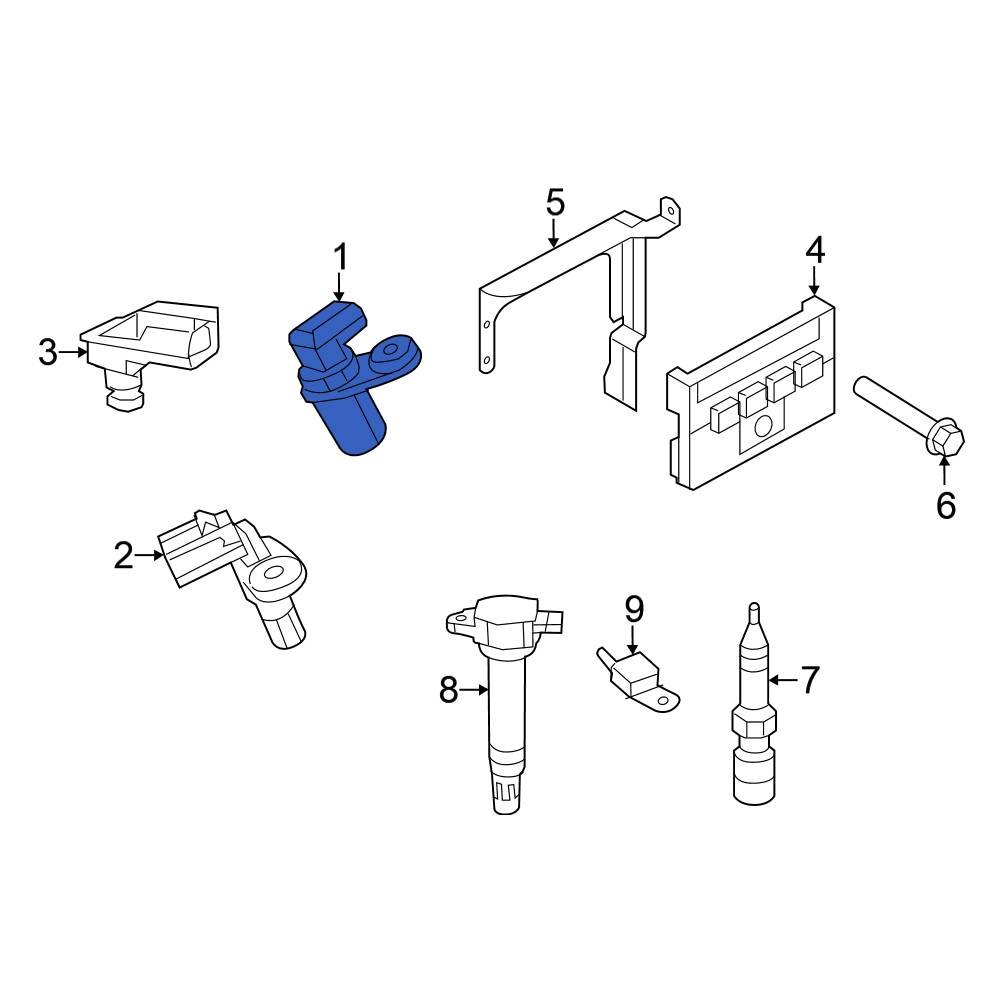 5
1
4
3
6
2
9
8
7