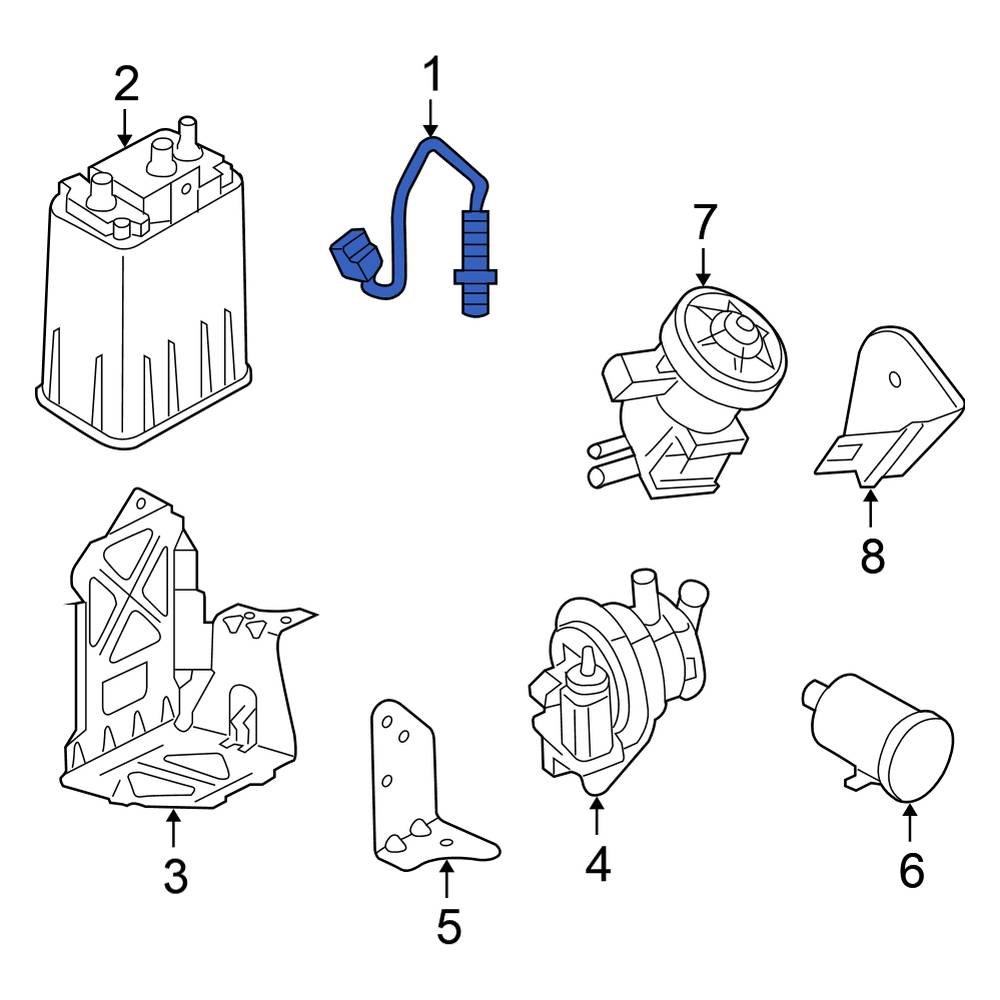 2
1
7
8
3
5
4
6