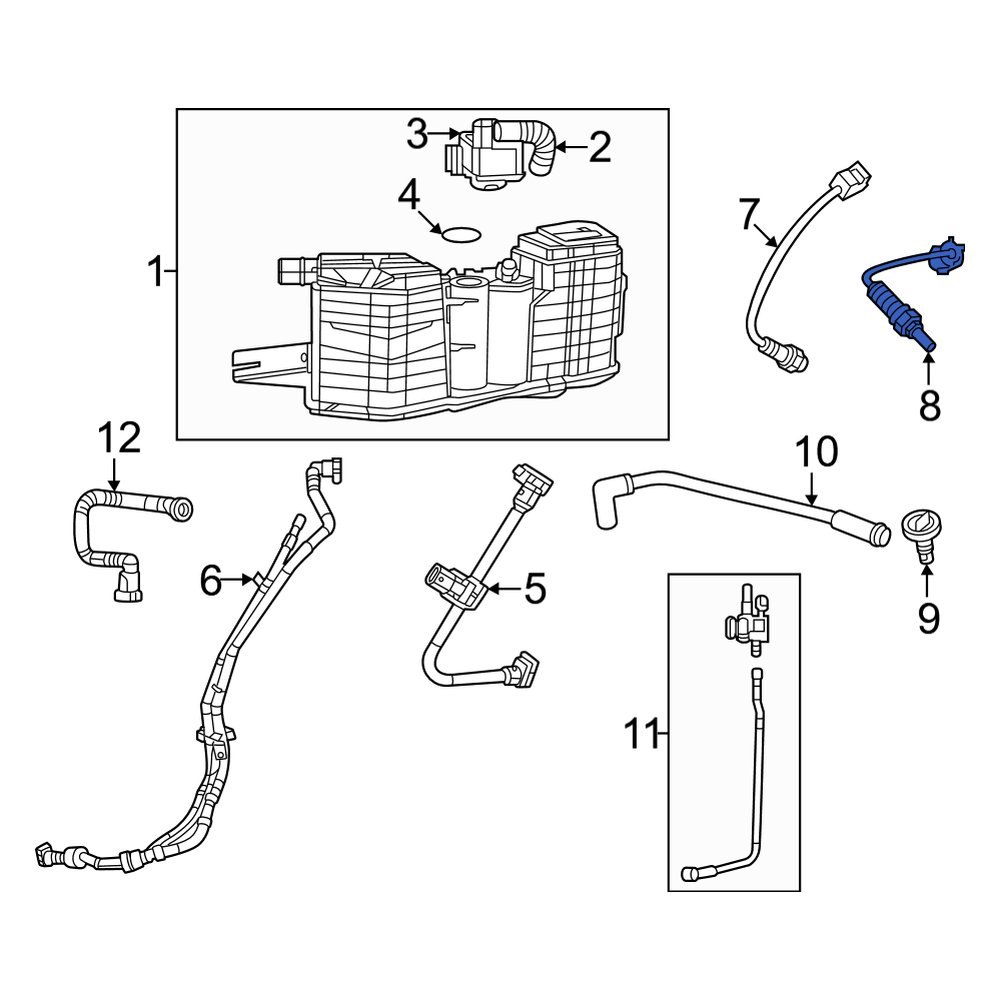 3
2
4
1
7
8
12
10
6
5
9
11