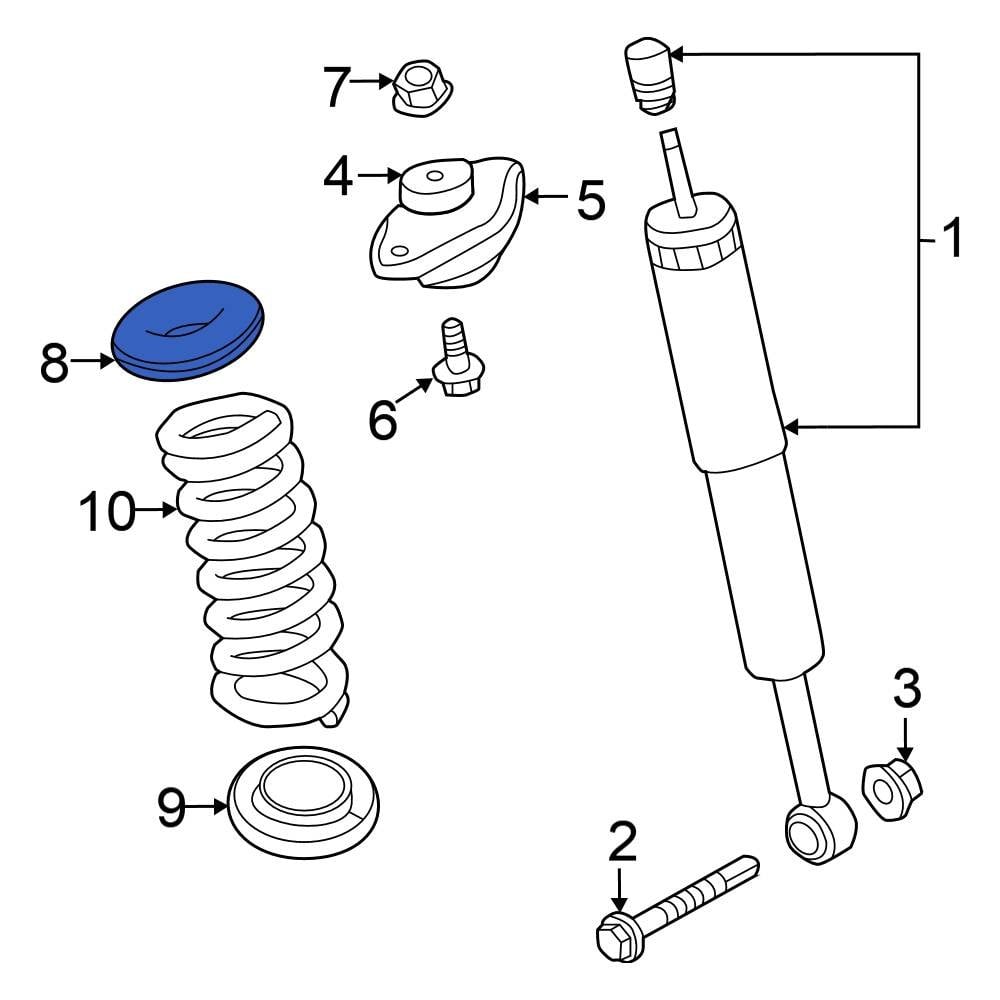 7
4
5
1
8
6
10
3
9
2