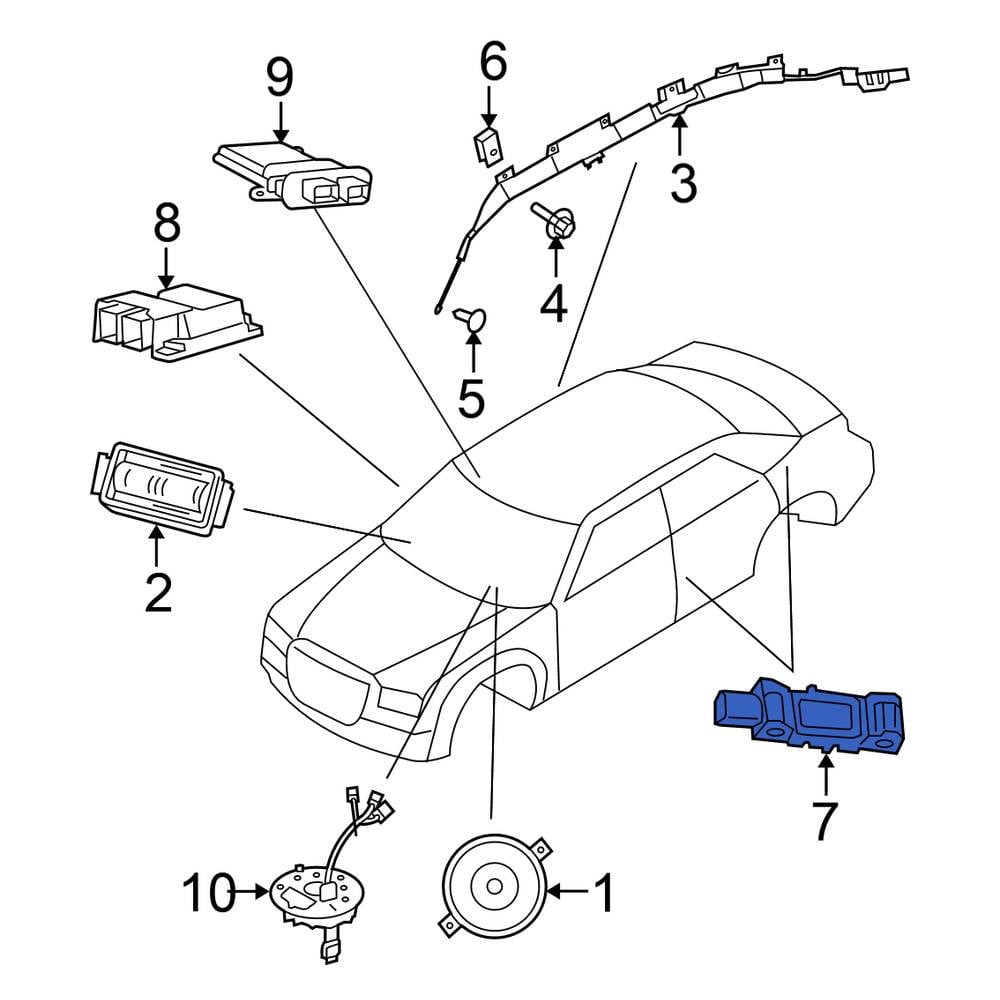 9
6
3
8
4
5
2
7
10
1