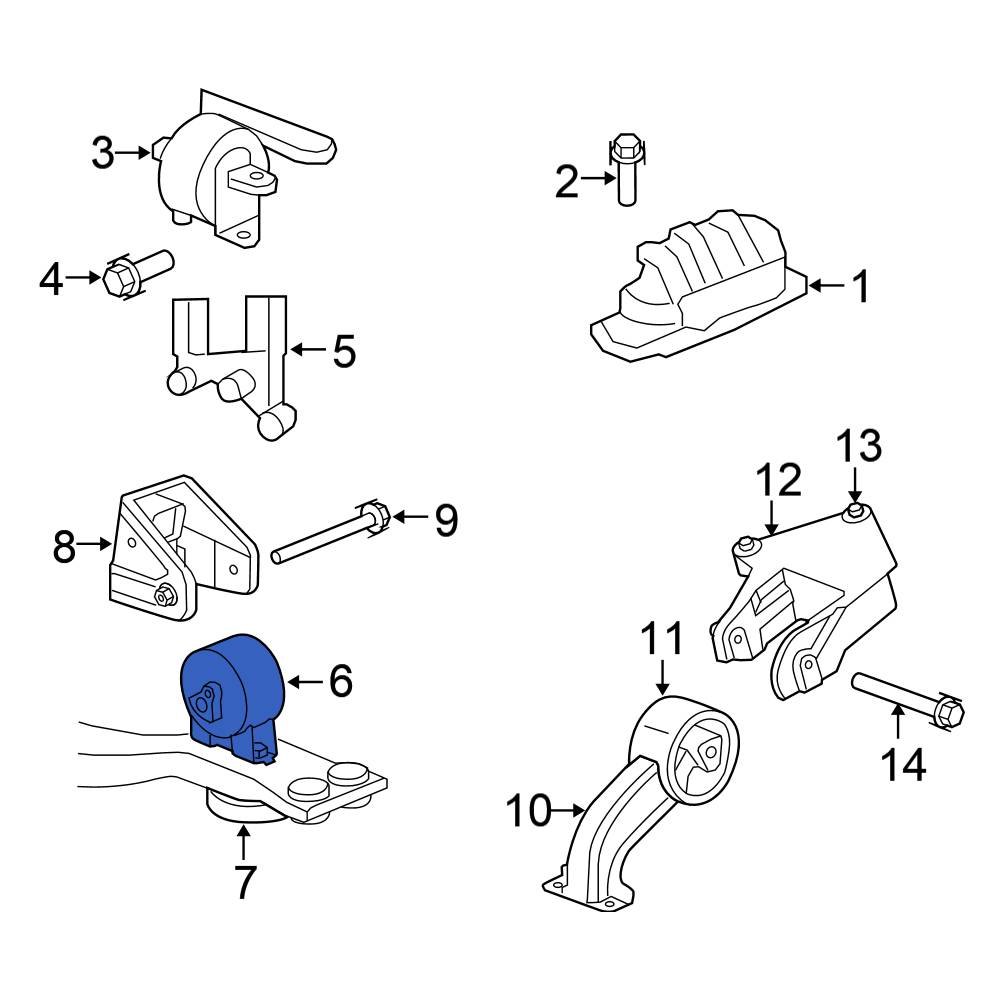 3
2
4
1
5
13
12
8
9
11
6
14
10
7