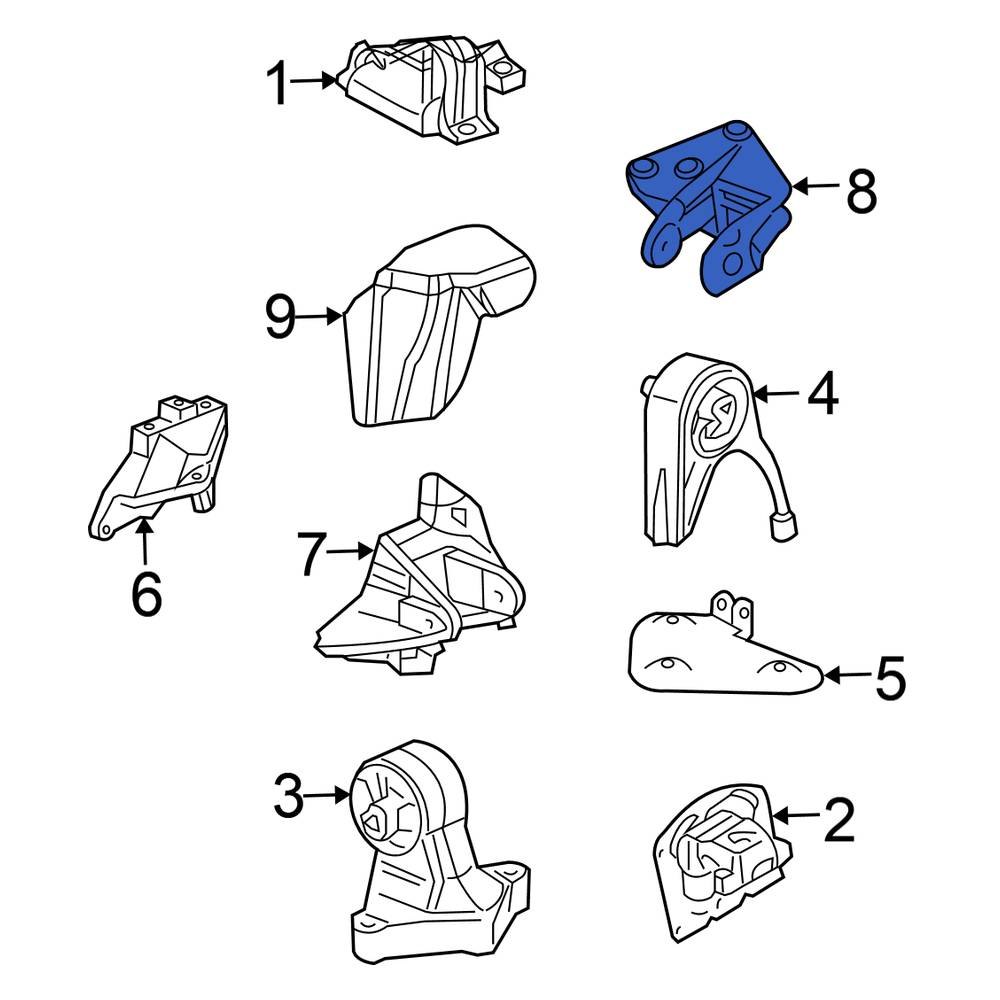 1
8
9
4
6
7
5
3
2