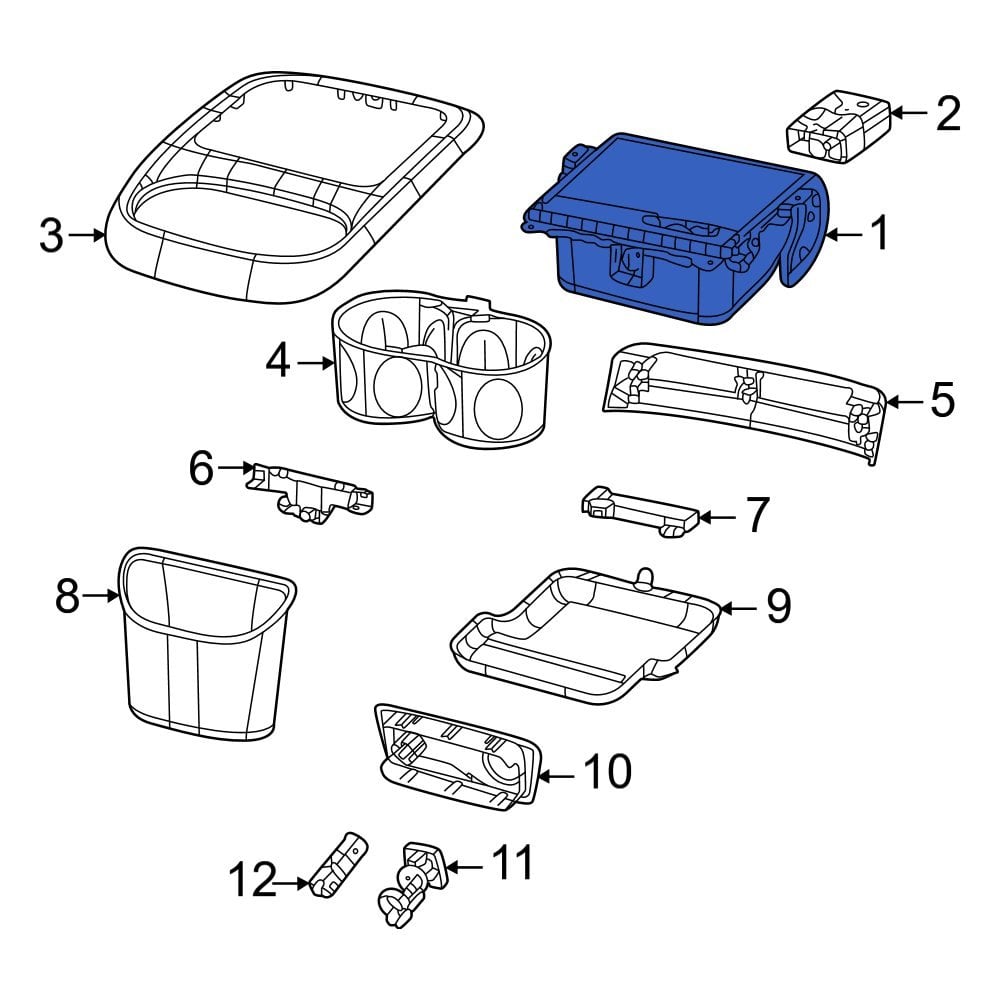 2
3
1
4
5
6
7
8
9
10
12
11