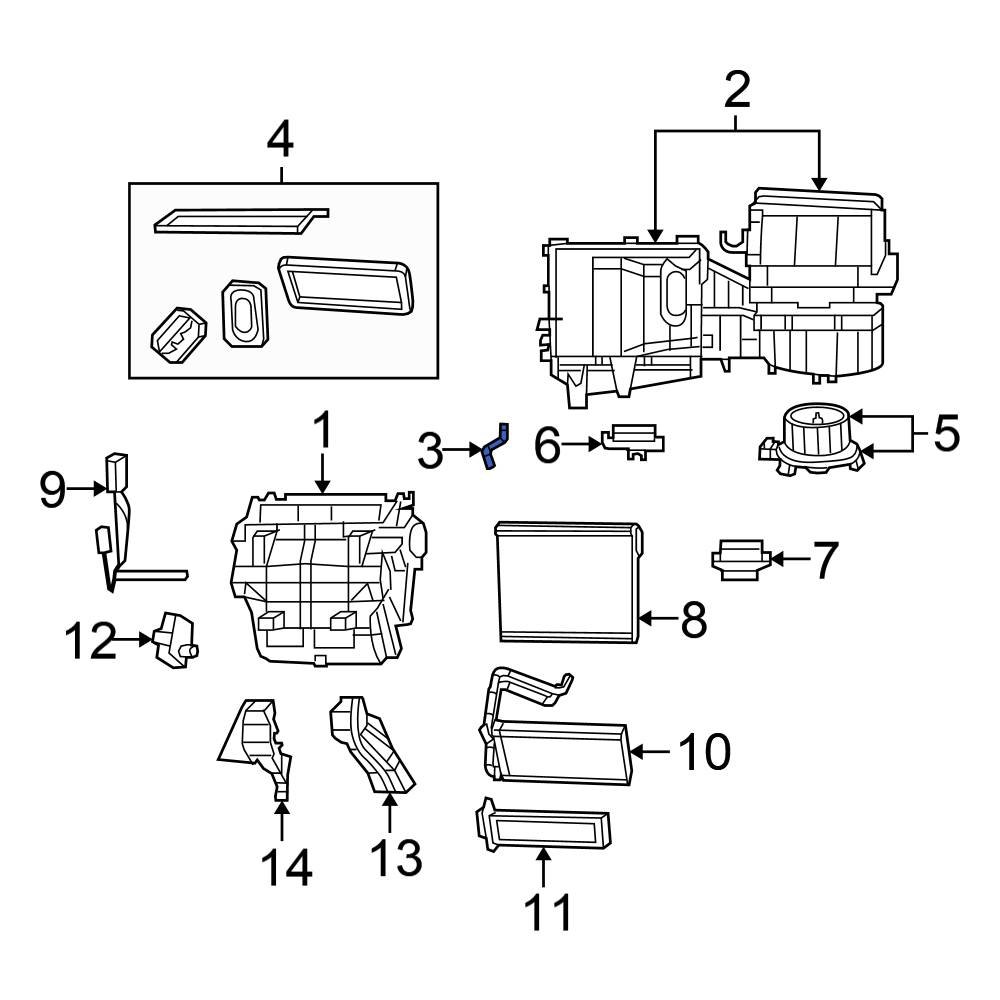 4
2
1
3
6
5
9
7
8
12
10
14
13
11