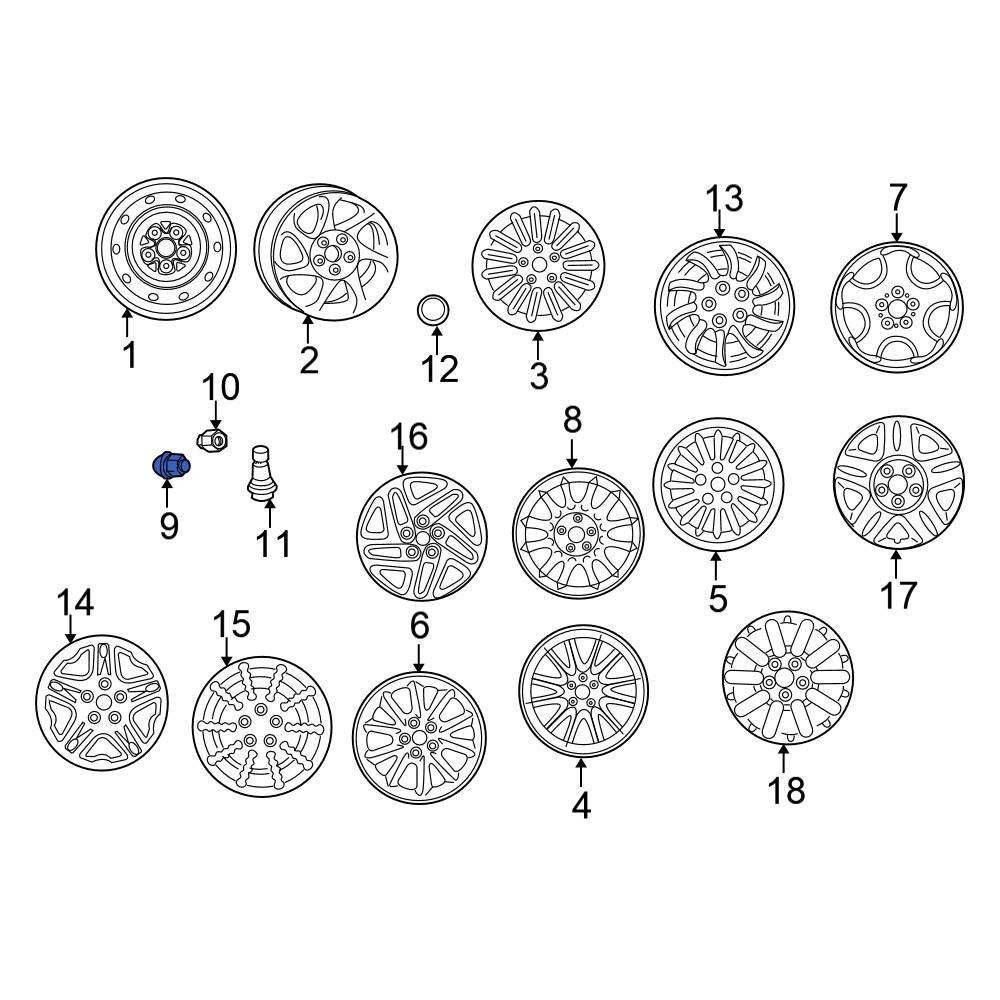 13
7
1
2
12
3
10
9
11
16
8
5
17
14
15
6
4
18