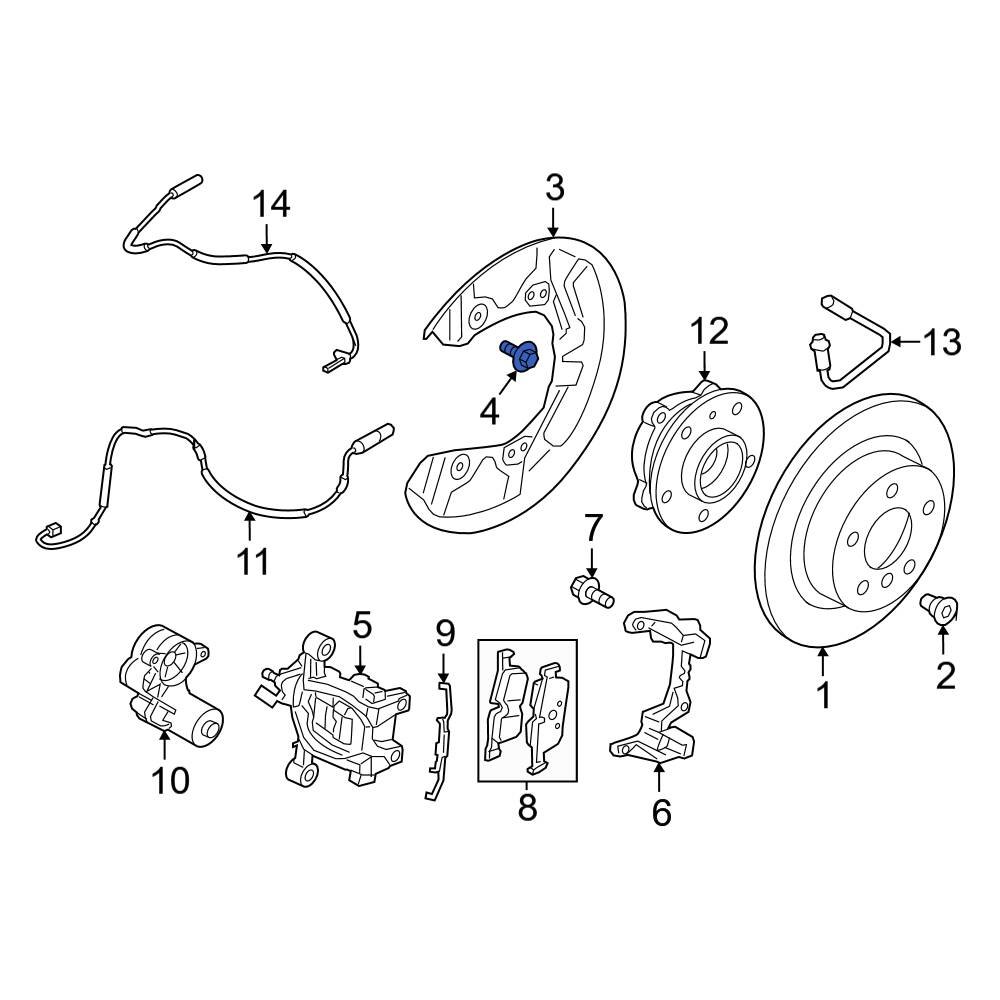 14
3
12
13
4
11
7
5
9
10
8
6
1
2