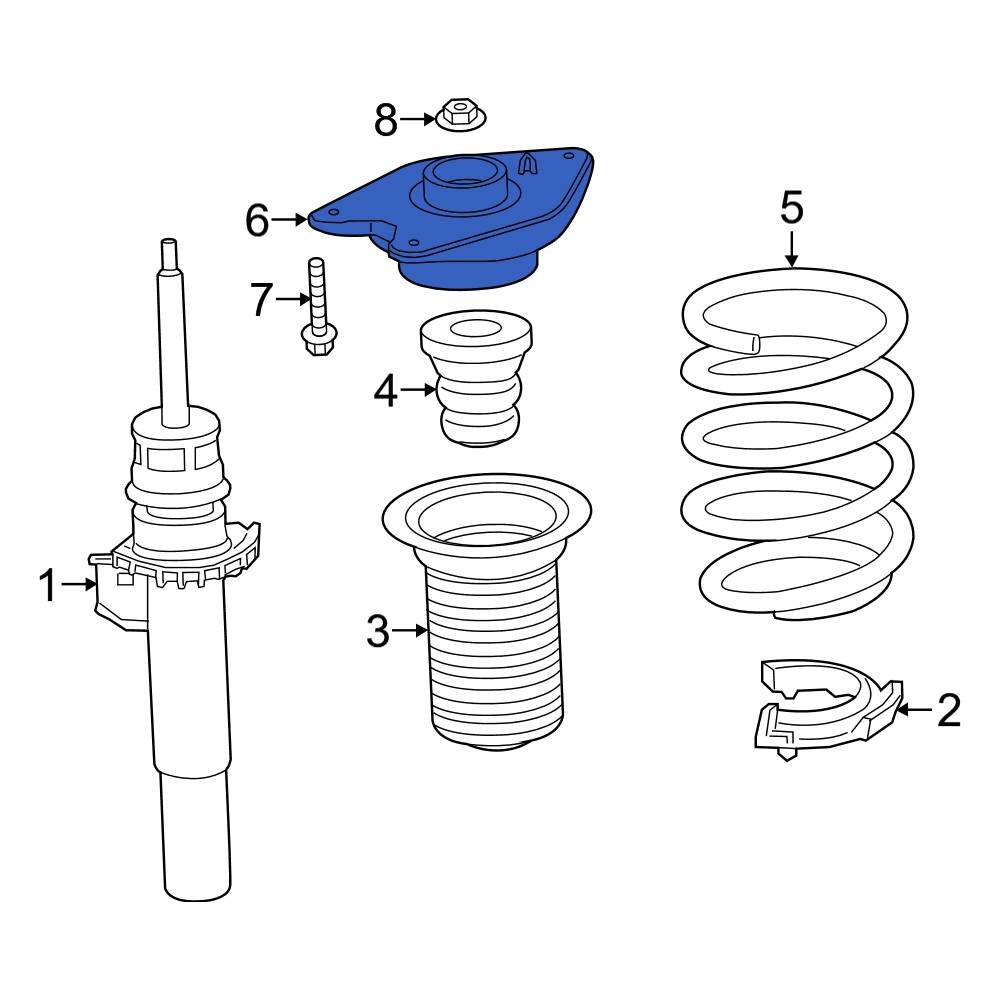 8
6
5
7
4
1
3
2