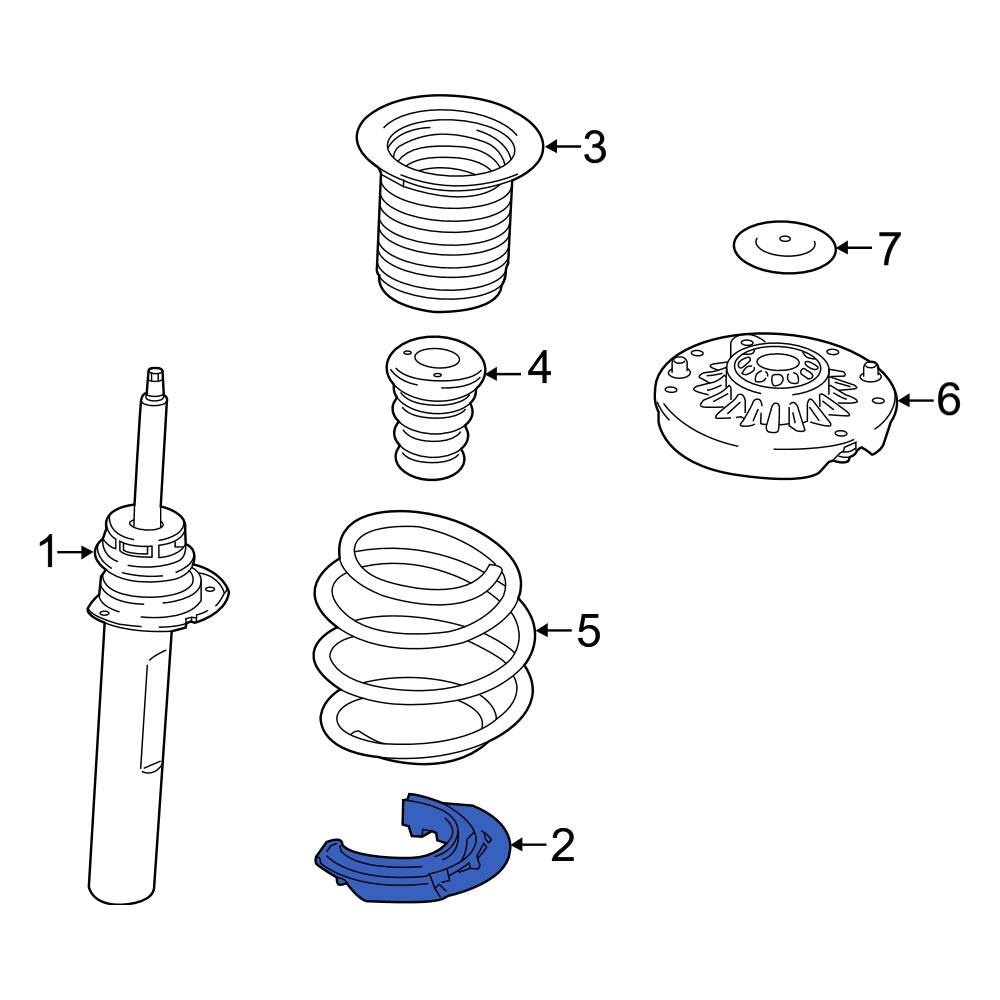 3
7
4
6
1
5
2