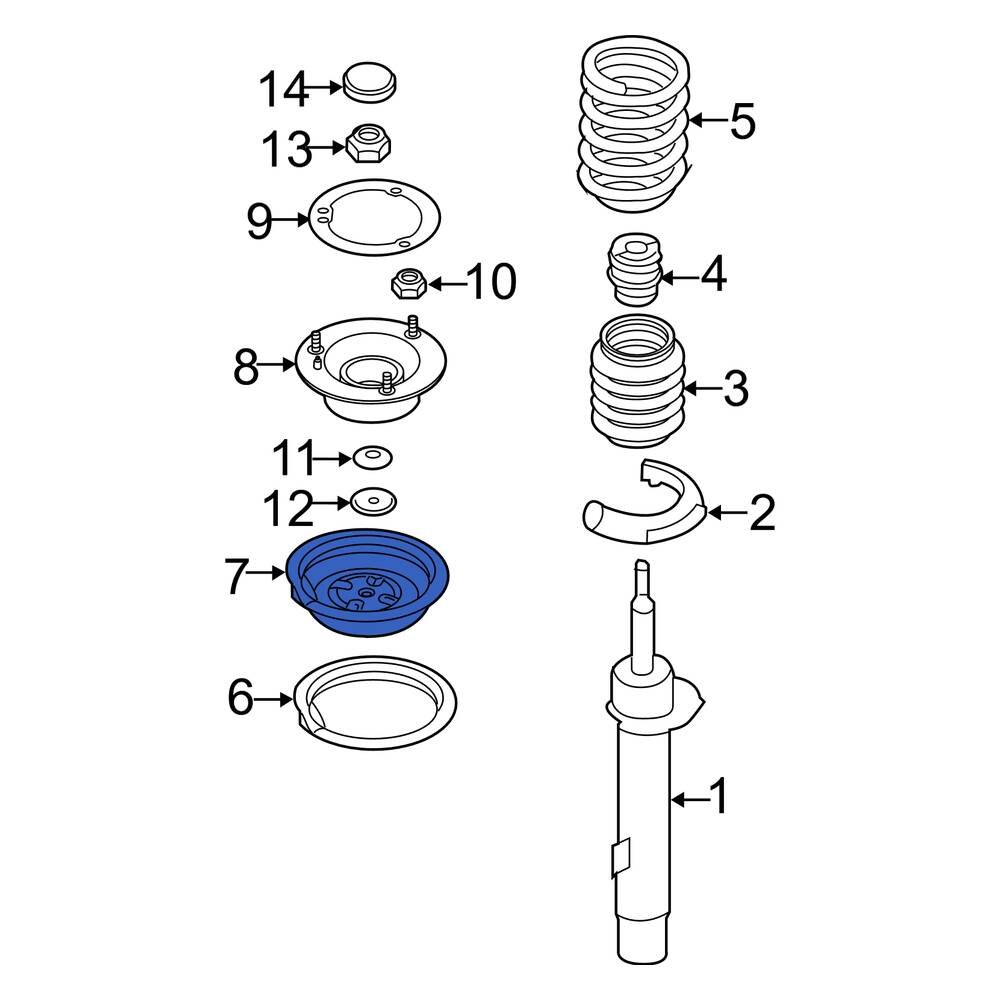 14
13
9
10
8
11
12
7
6
5
4
3
2
1