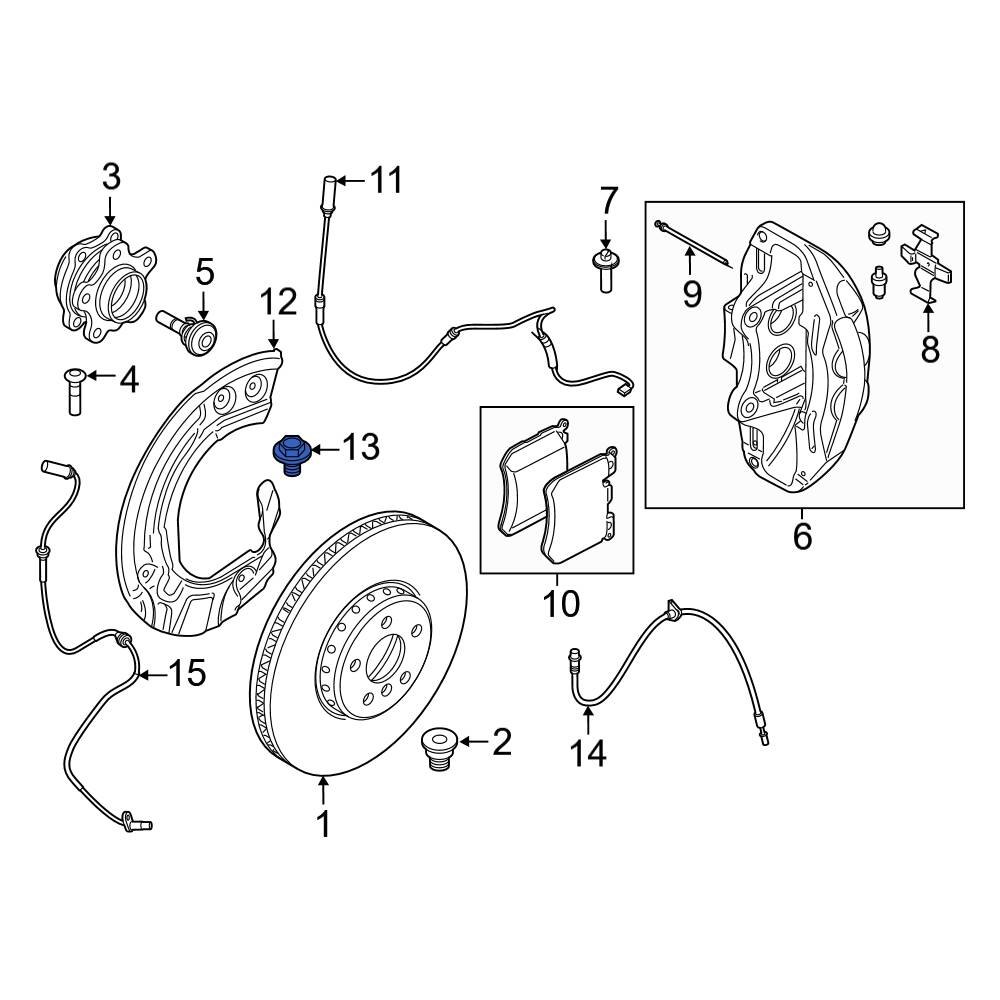 3
11
7
5
12
9
8
4
13
6
10
15
2
14
1