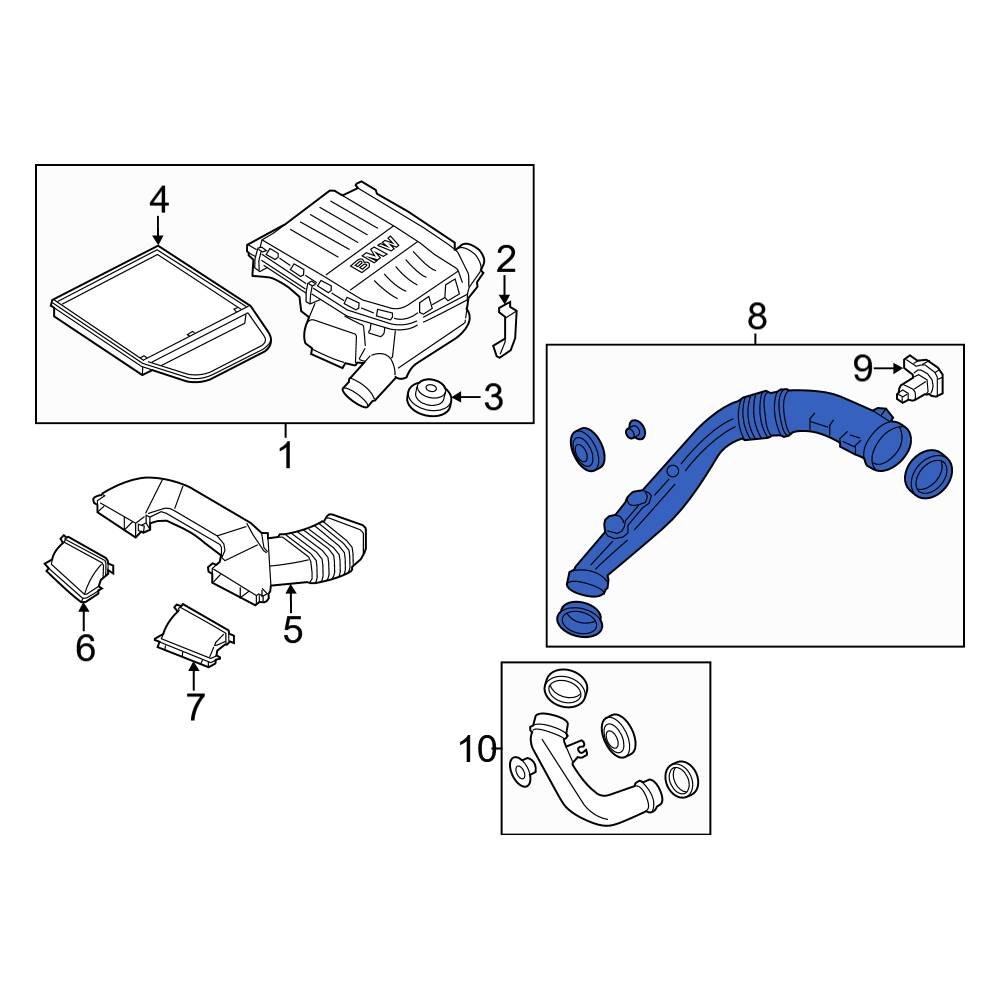 4
BMW
2
3
1
8
9
5
6
7
10