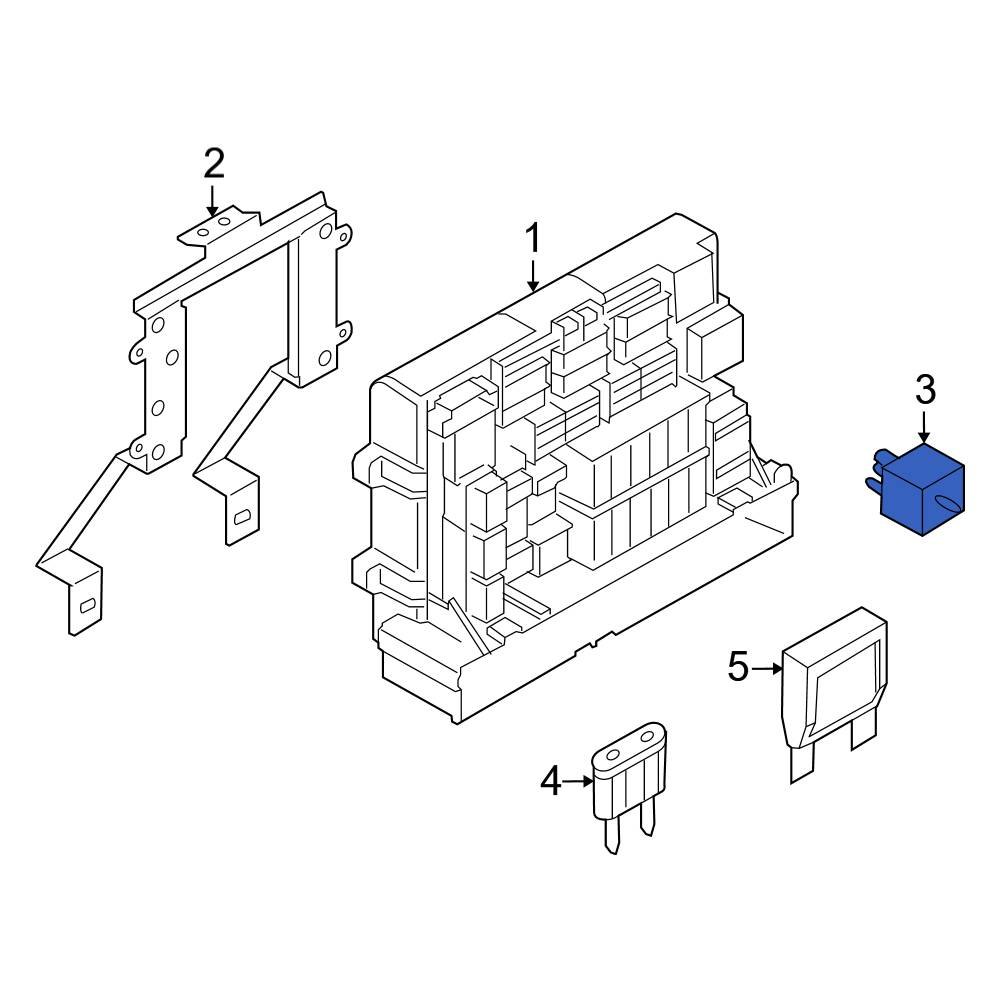 2
1
3
5
4