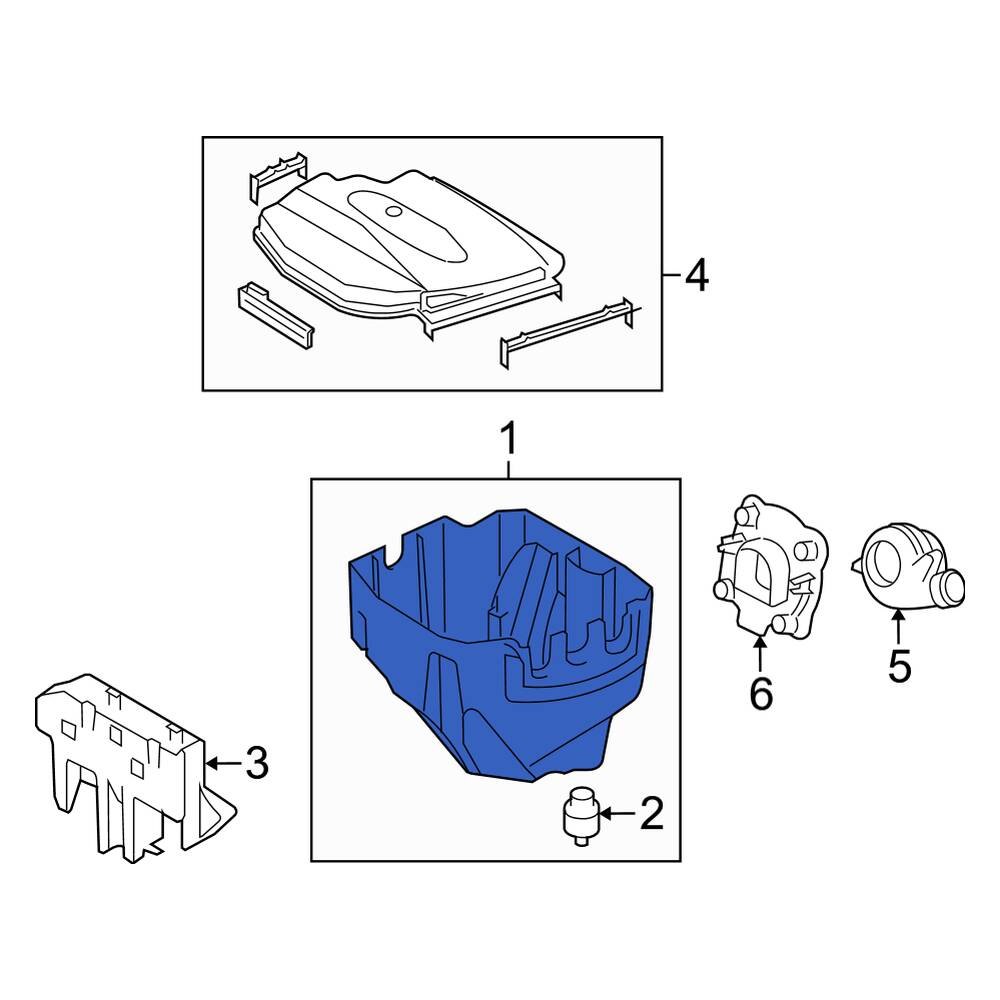 4
1
6
5
3
2