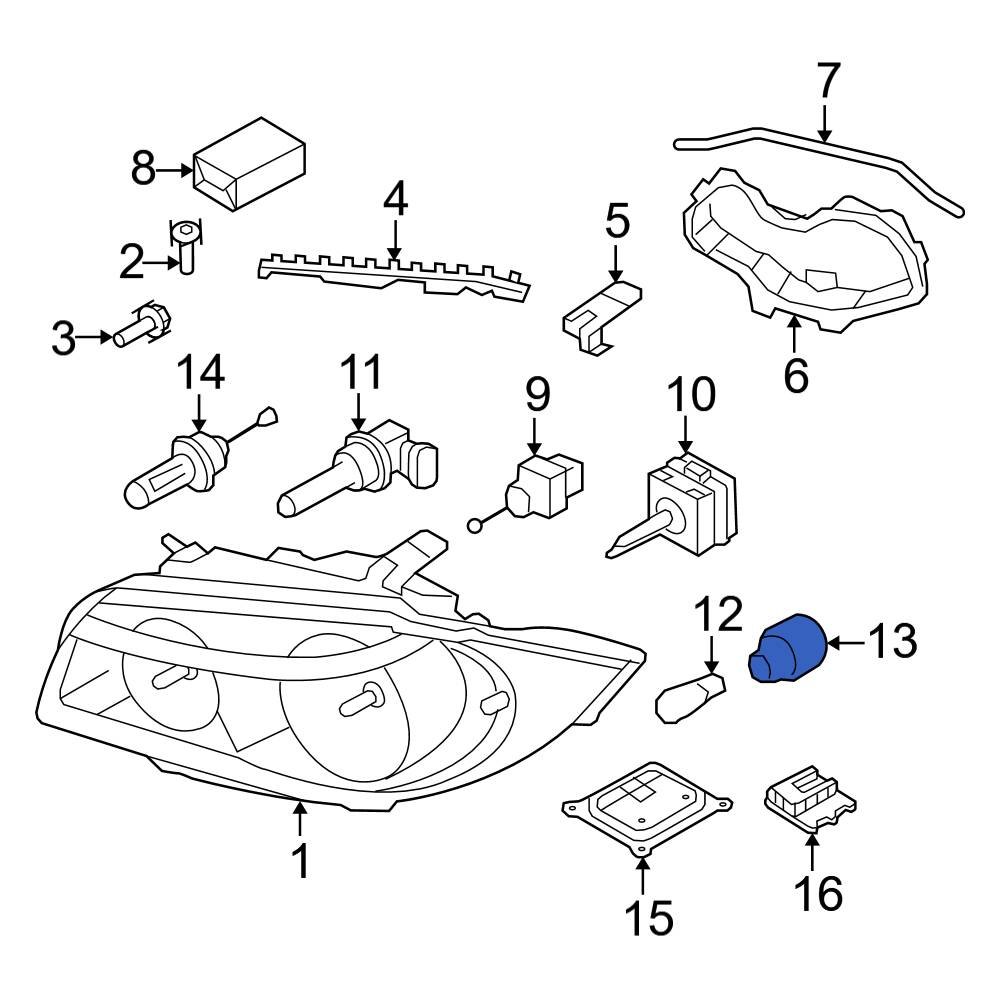 7
8
4
5
2
3
6
14
11
9
10
12
13
1
15
16