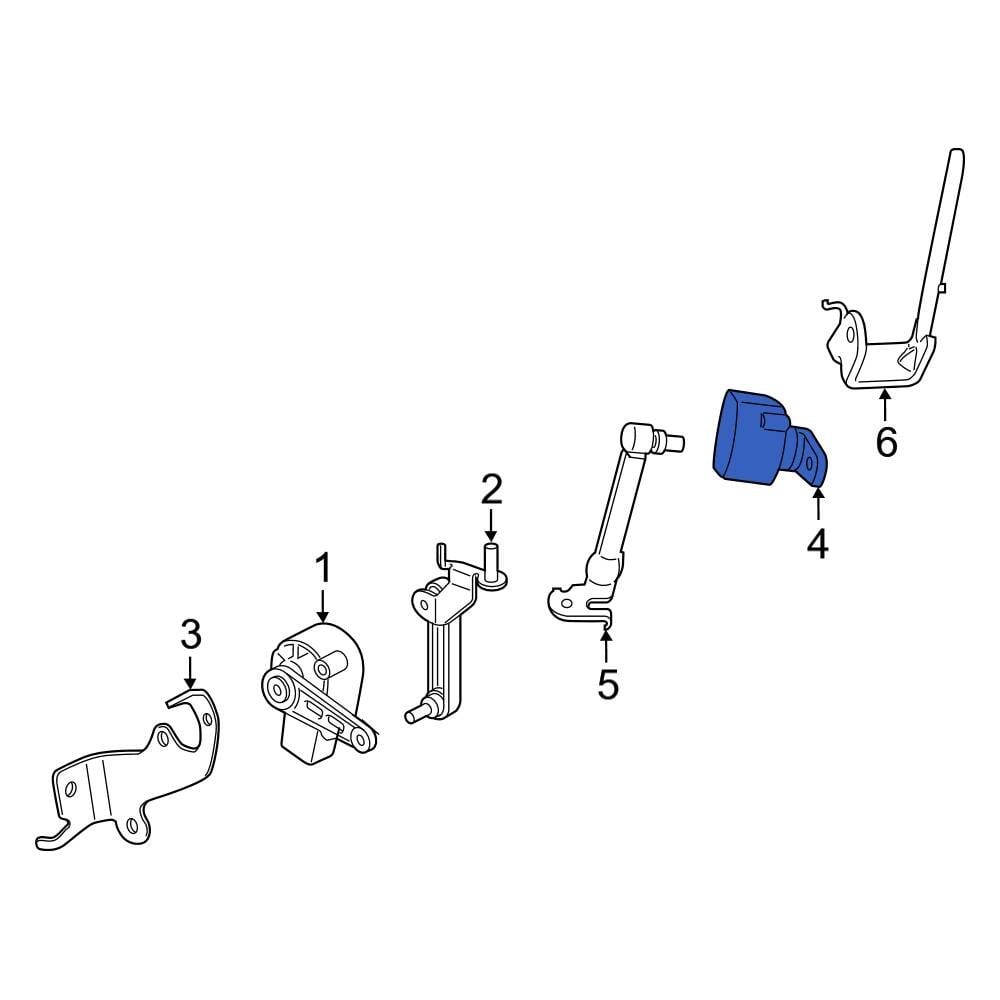 6
2
4
1
3
5