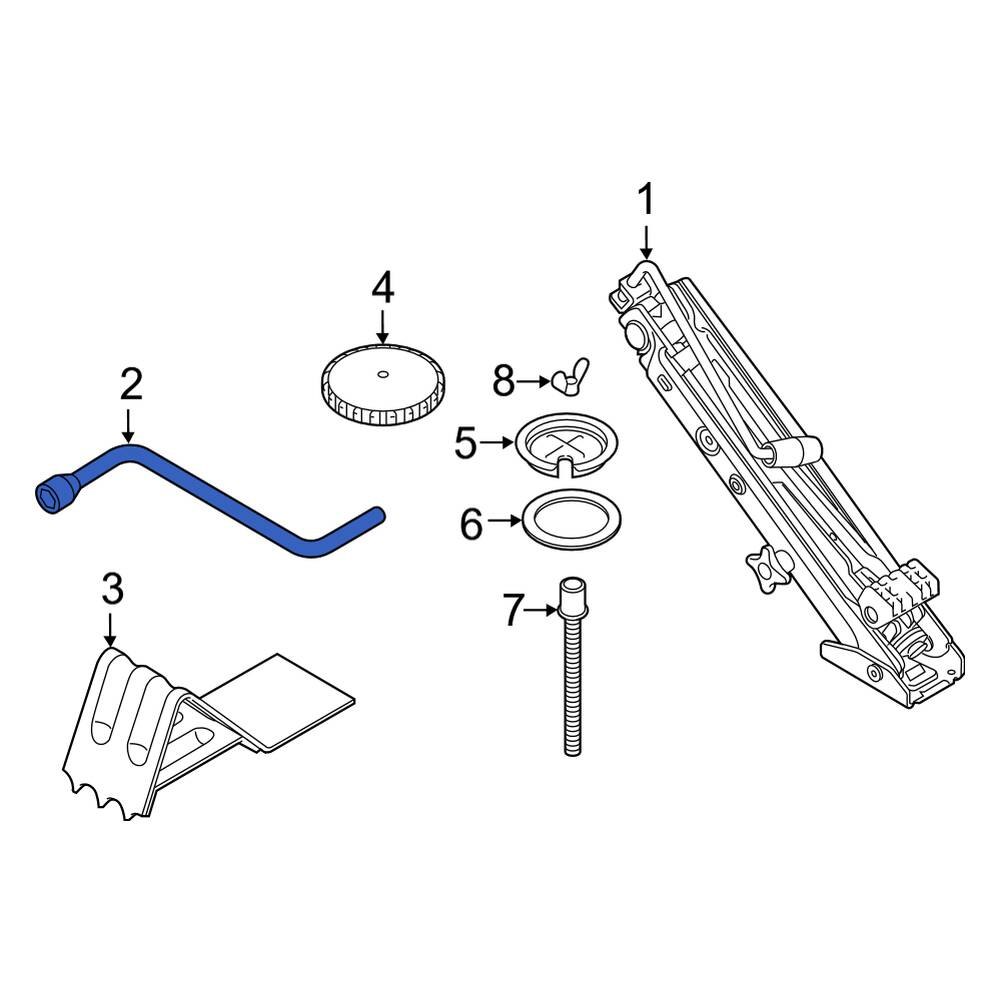 1
4
2
8
5
6
3
7