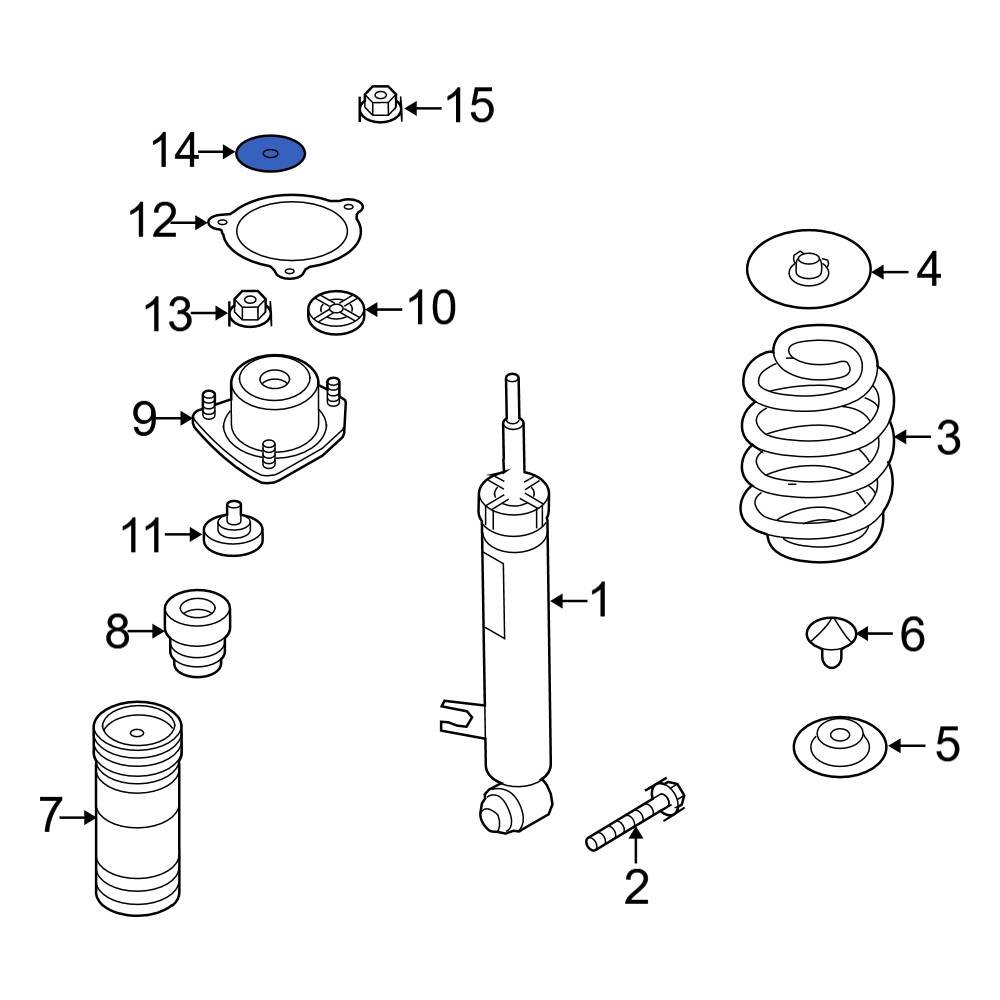 15
14
12
4
13
10
9
3
11
1
8
6
5
7
2