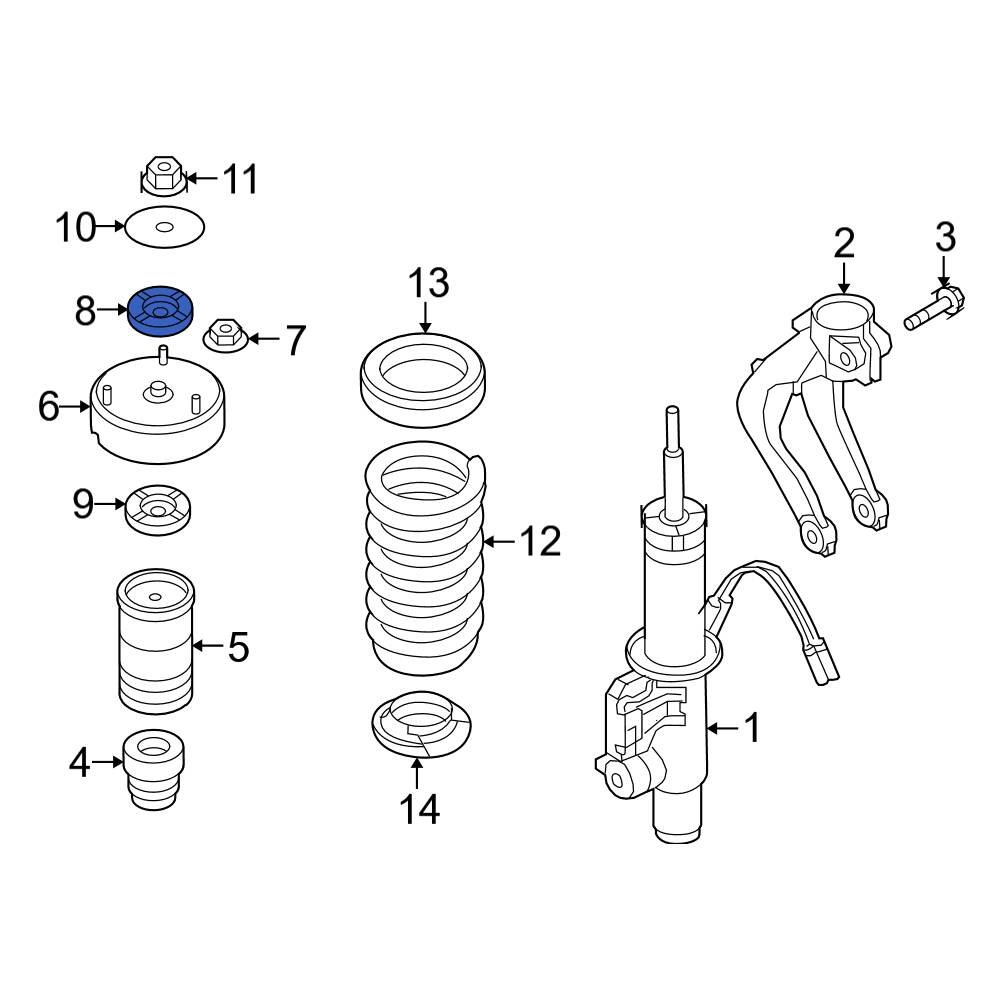 11
10
8
7
6
9
5
4
13
12
14
2
3
1