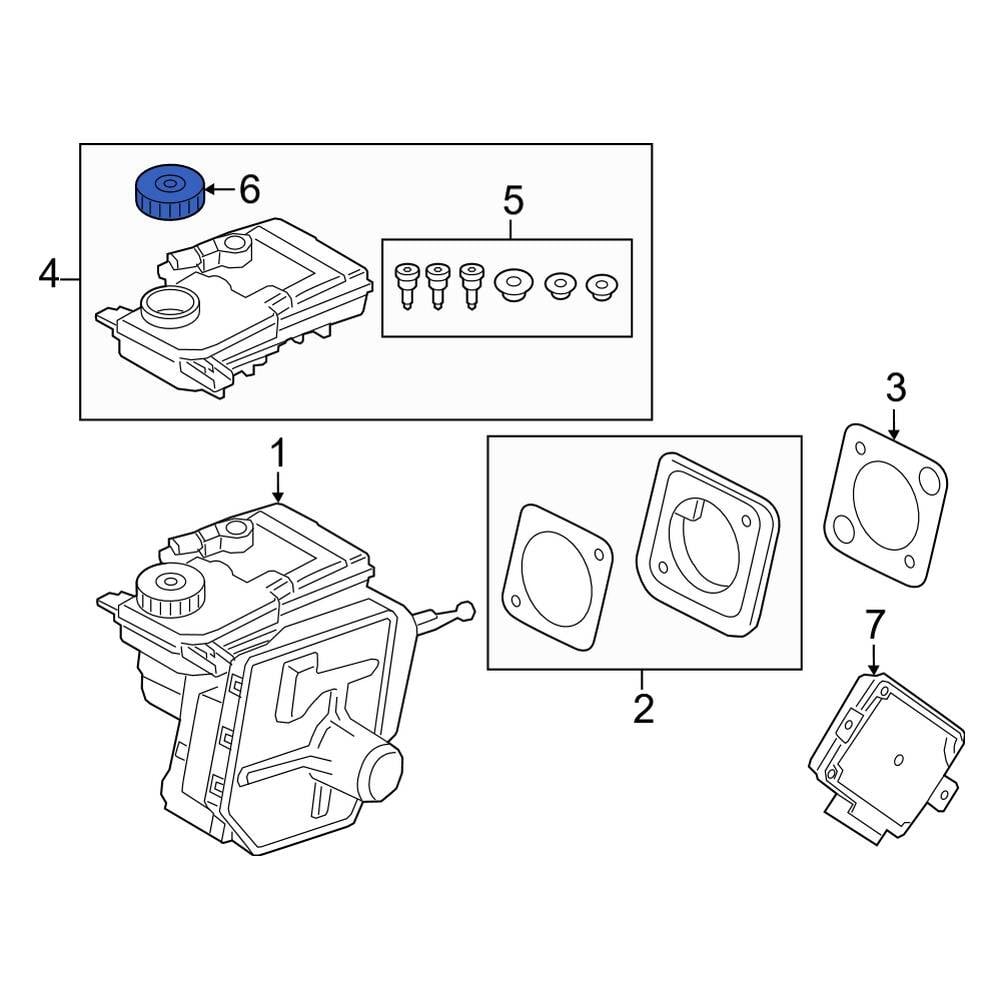 6
5
4
3
1
2
7