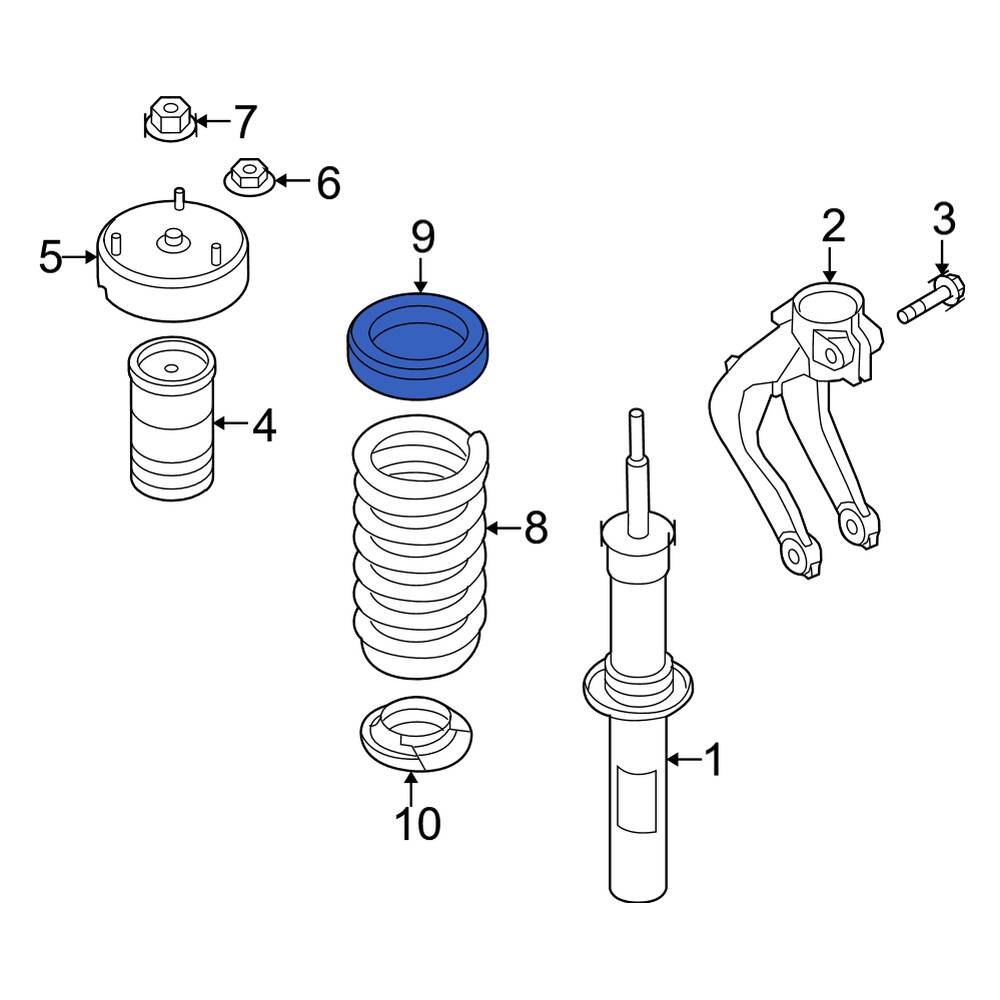 7
6
5
9
2
3
4
8
1
10