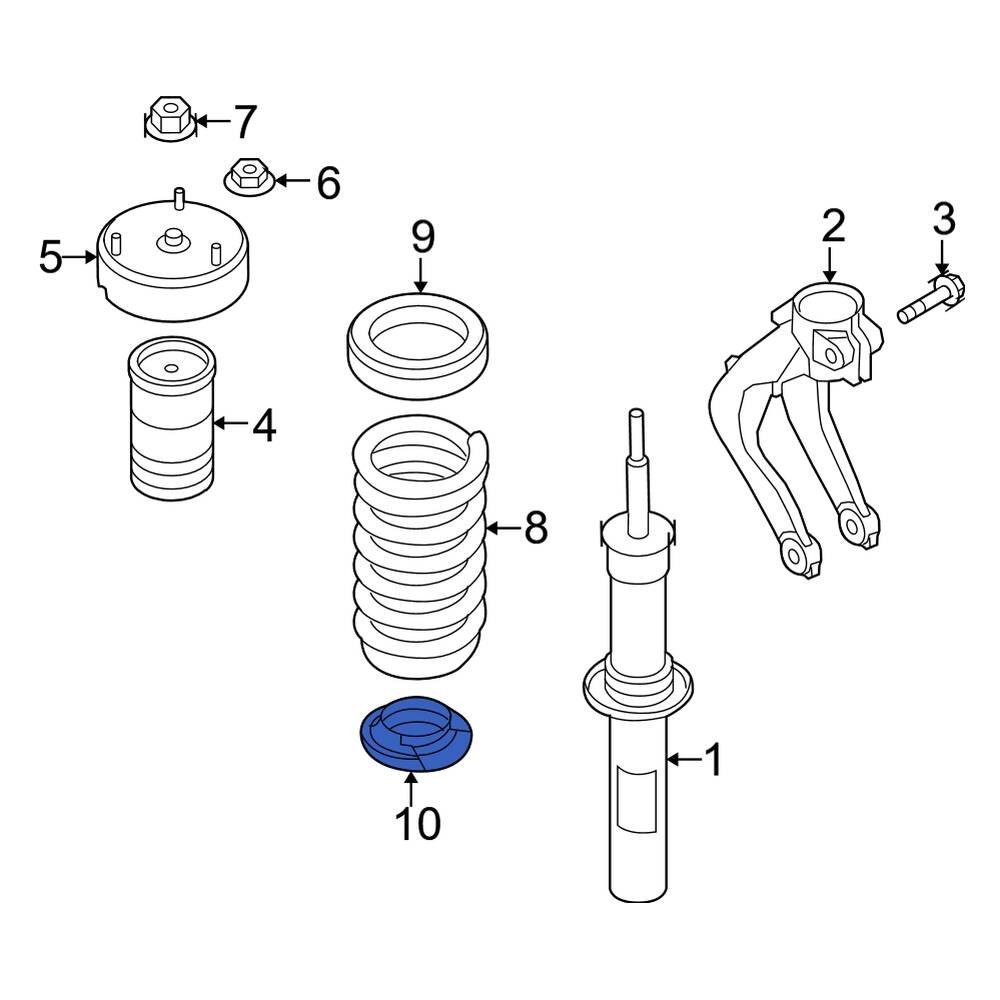 7
6
5
9
2
3
4
8
1
10